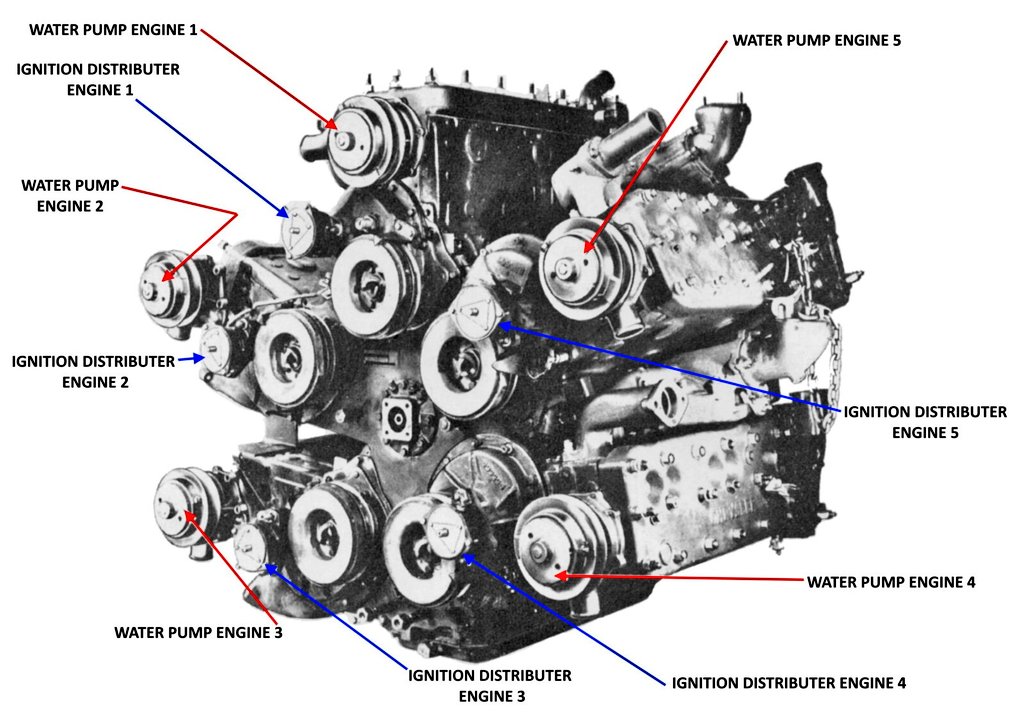 WATER PUMP ENGINE 1

IGNITION DISTRIBUTER ENGINE 1

WATER PUMP ENGINE 5

WATER PUMP ENGINE 2

IGNITION DISTRIBUTER ENGINE 2

IGNITION DISTRIBUTER ENGINE 5

WATER PUMP ENGINE 4

WATER PUMP ENGINE 3

IGNITION DISTRIBUTER ENGINE 3

IGNITION DISTRIBUTER ENGINE 4