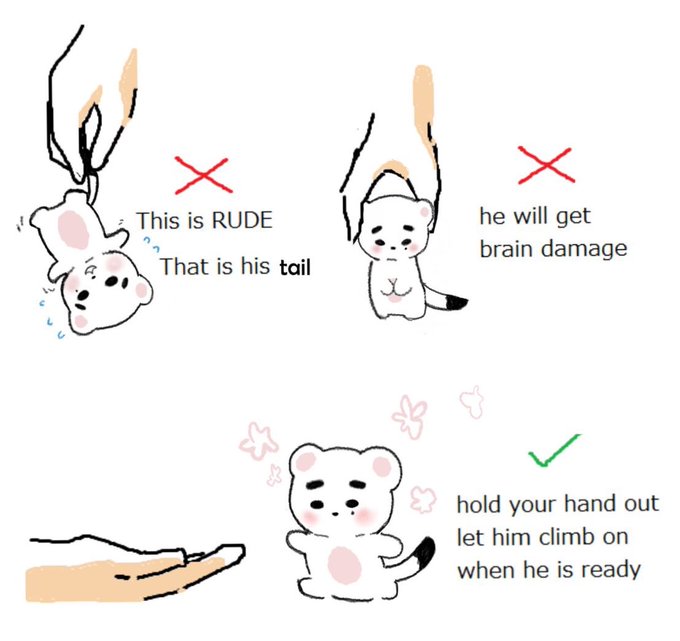 This is RUDE
That is his tail

he will get
brain damage

hold your hand out
let him climb on
when he is ready