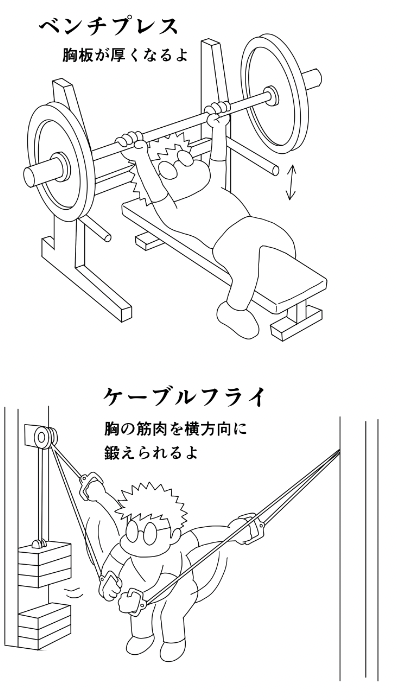 ベンチプレス
胸板が厚くなるよ

ケーブルフライ
胸の筋肉を横方向に鍛えられるよ