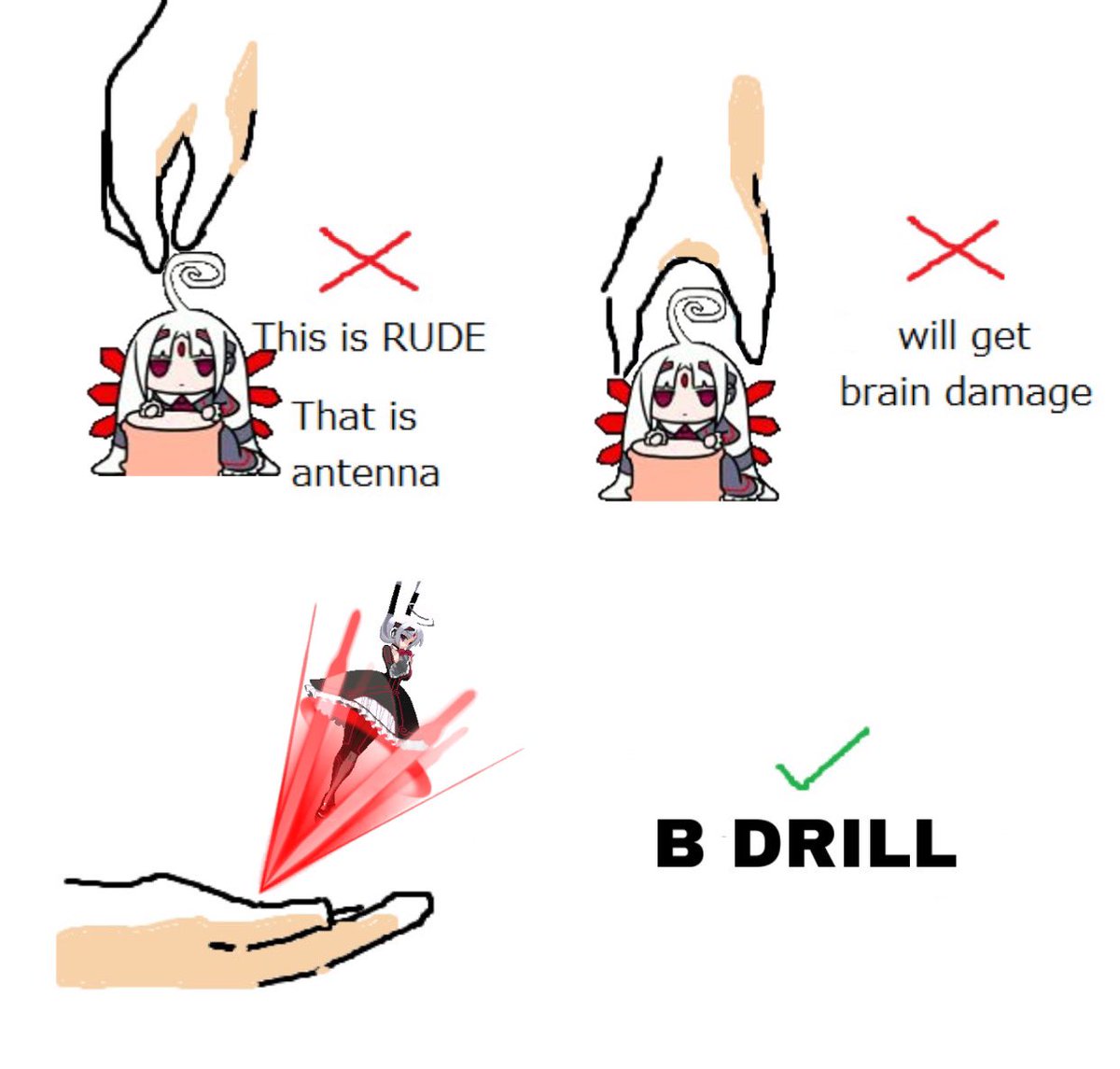 This is RUDE

That is antenna

will get brain damage

B DRILL