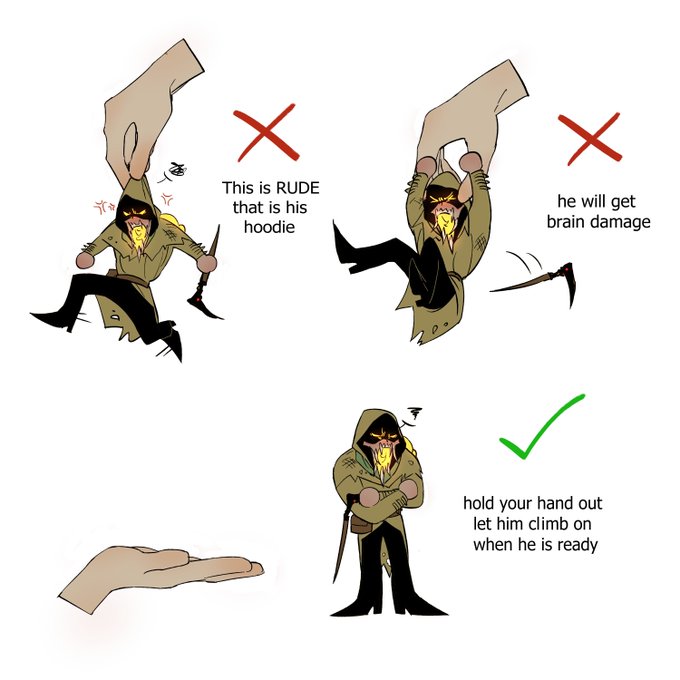 This is RUDE that is his hoodie

he will get brain damage

hold your hand out let him climb on when he is ready