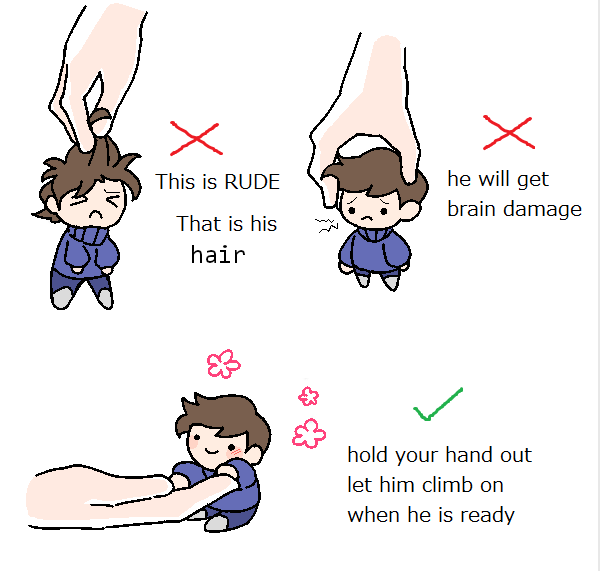 This is RUDE

That is his hair

he will get brain damage

hold your hand out let him climb on when he is ready