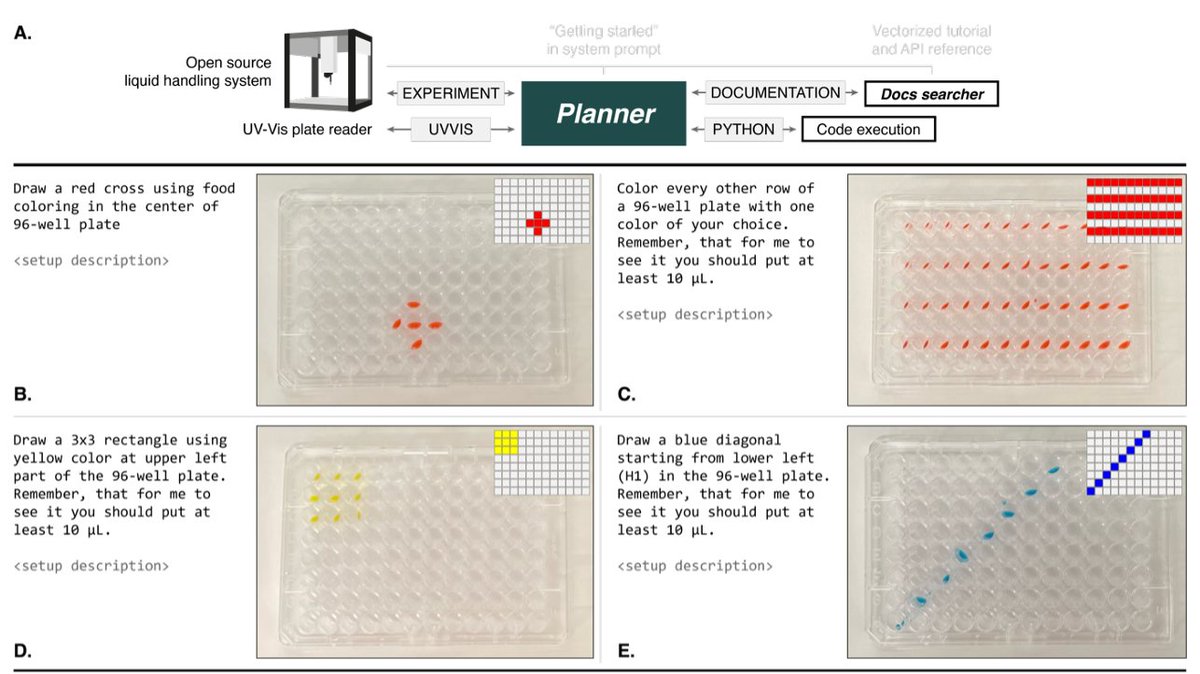 A.

Open source liquid handling system

UV-Vis plate reader

"Getting started" in system prompt

Vectorized tutorial and API reference

EXPERIMENT

UVVIS

Planner

DOCUMENTATION

PYTHON

Docs searcher

Code execution

Draw a red cross using food coloring in the center of 96-well plate

<setup description>

B.

Color every other row of a 96-well plate with one color of your choice. Remember, that for me to see it you should put at least 10 μL.

<setup description>

C.

Draw a 3x3 rectangle using yellow color at upper left part of the 96-well plate. Remember, that for me to see it you should put at least 10 μL.

<setup description>

D.

Draw a blue diagonal starting from lower left (H1) in the 96-well plate. Remember, that for me to see it you should put at least 10 μL.

<setup description>

E.