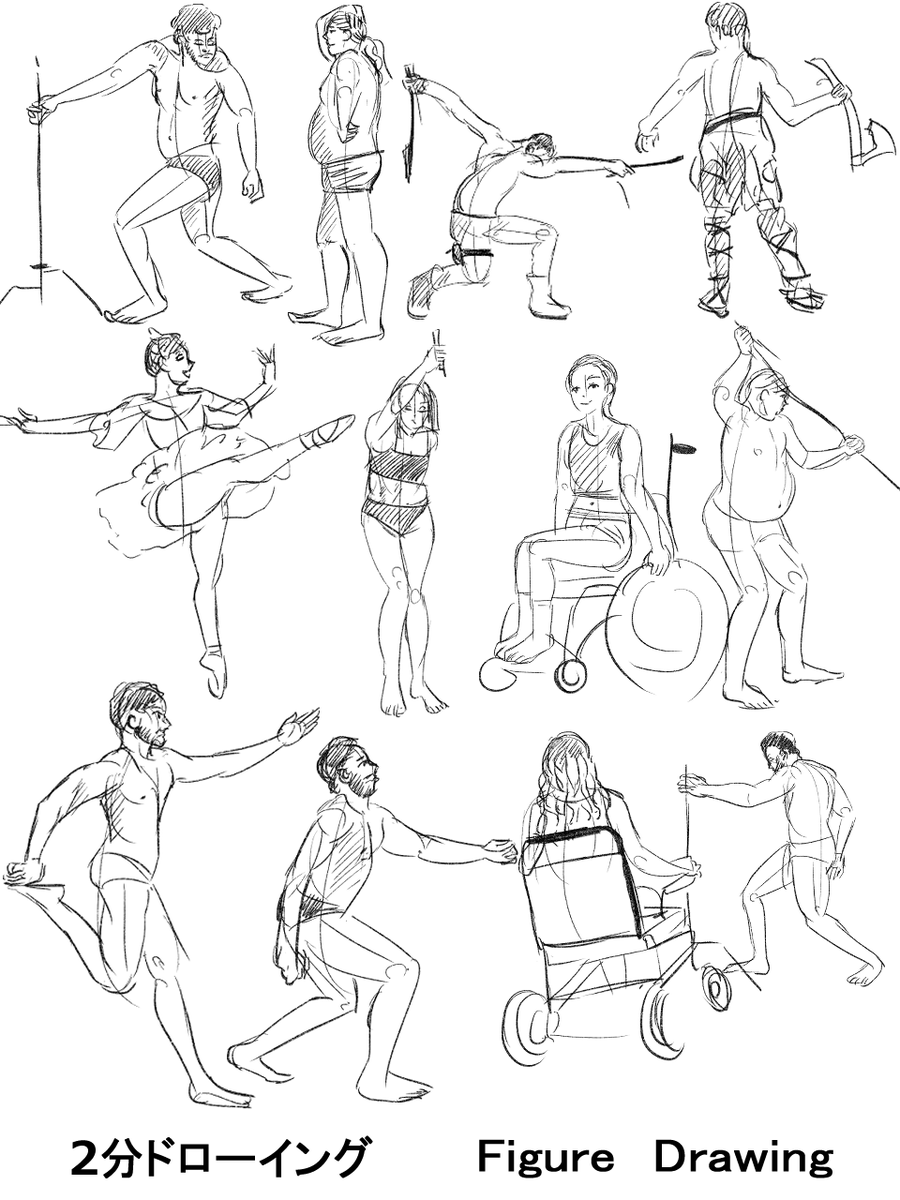 2分ドローイング Figure Drawing