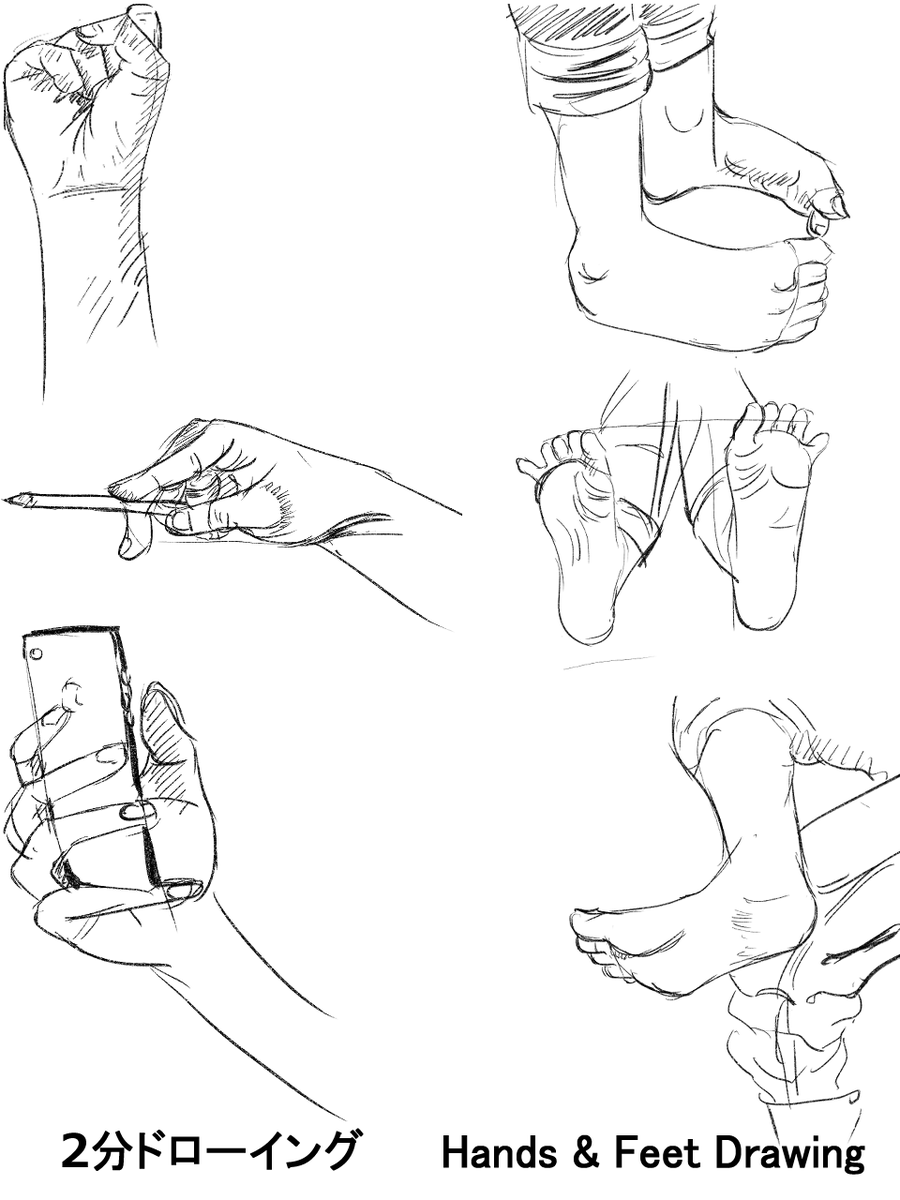 2分ドローイング Hands & Feet Drawing