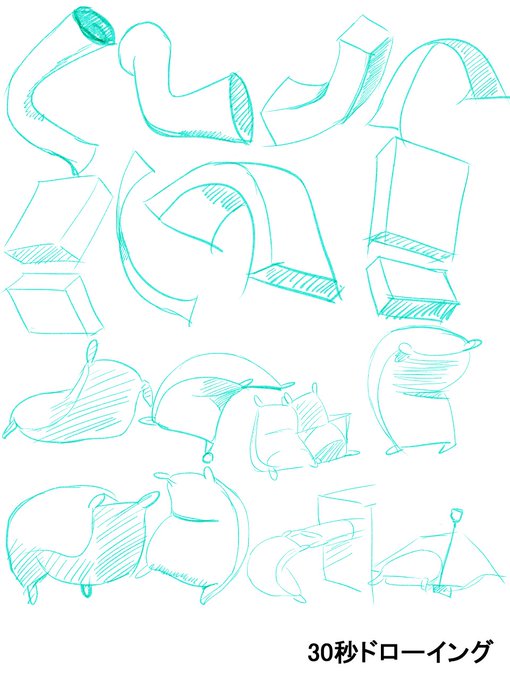 30秒ドローイング