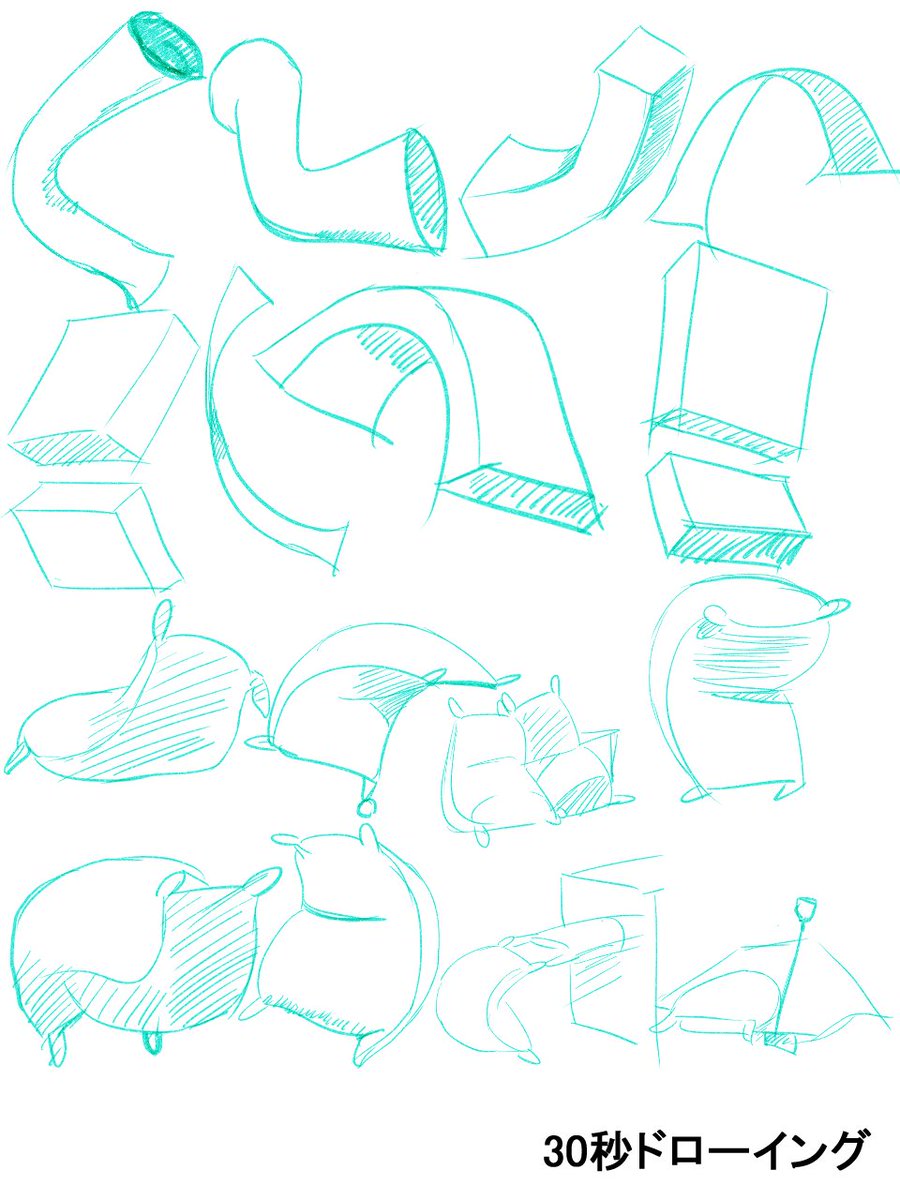 30秒ドローイング