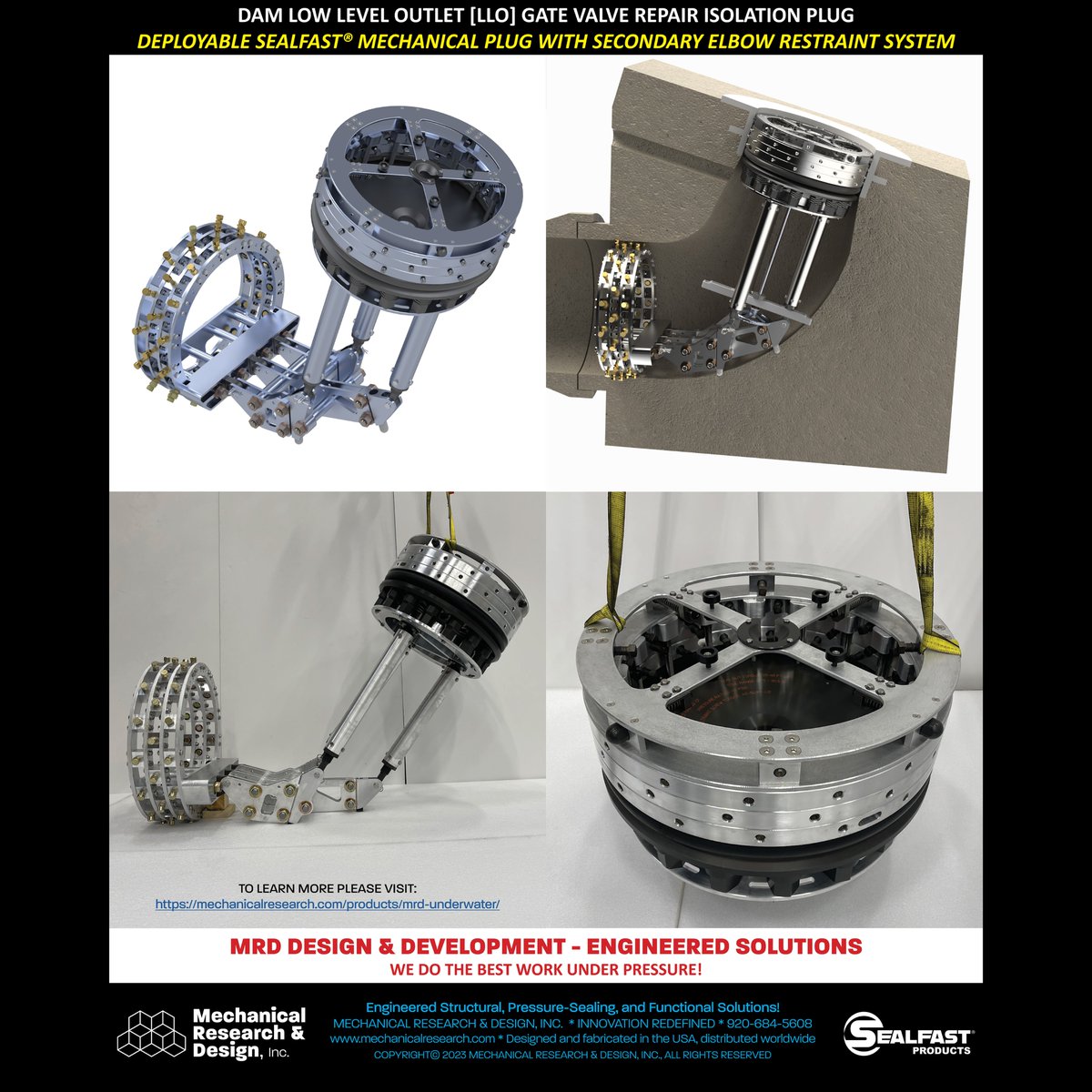 DAM LOW LEVEL OUTLET [LLO] GATE VALVE REPAIR ISOLATION PLUG

DEPLOYABLE SEALFAST® MECHANICAL PLUG WITH SECONDARY ELBOW RESTRAINT SYSTEM

TO LEARN MORE PLEASE VISIT:
https://mechanicalresearch.com/products/mrd-underwater/

MRD DESIGN & DEVELOPMENT - ENGINEERED SOLUTIONS

WE DO THE BEST WORK UNDER PRESSURE!

Mechanical Research & Design, Inc.

Engineered Structural, Pressure-Sealing, and Functional Solutions!
MECHANICAL RESEARCH & DESIGN, INC. * INNOVATION REDEFINED * 920-684-5608
www.mechanicalresearch.com * Designed and fabricated in the USA, distributed worldwide
COPYRIGHT© 2023 MECHANICAL RESEARCH & DESIGN, INC., ALL RIGHTS RESERVED

SEALFAST® PRODUCTS