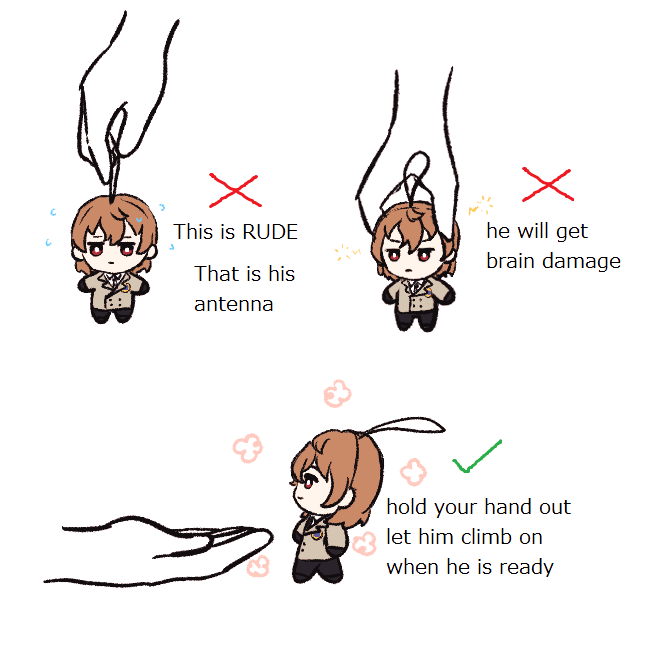 This is RUDE

That is his antenna

he will get brain damage

hold your hand out
let him climb on
when he is ready