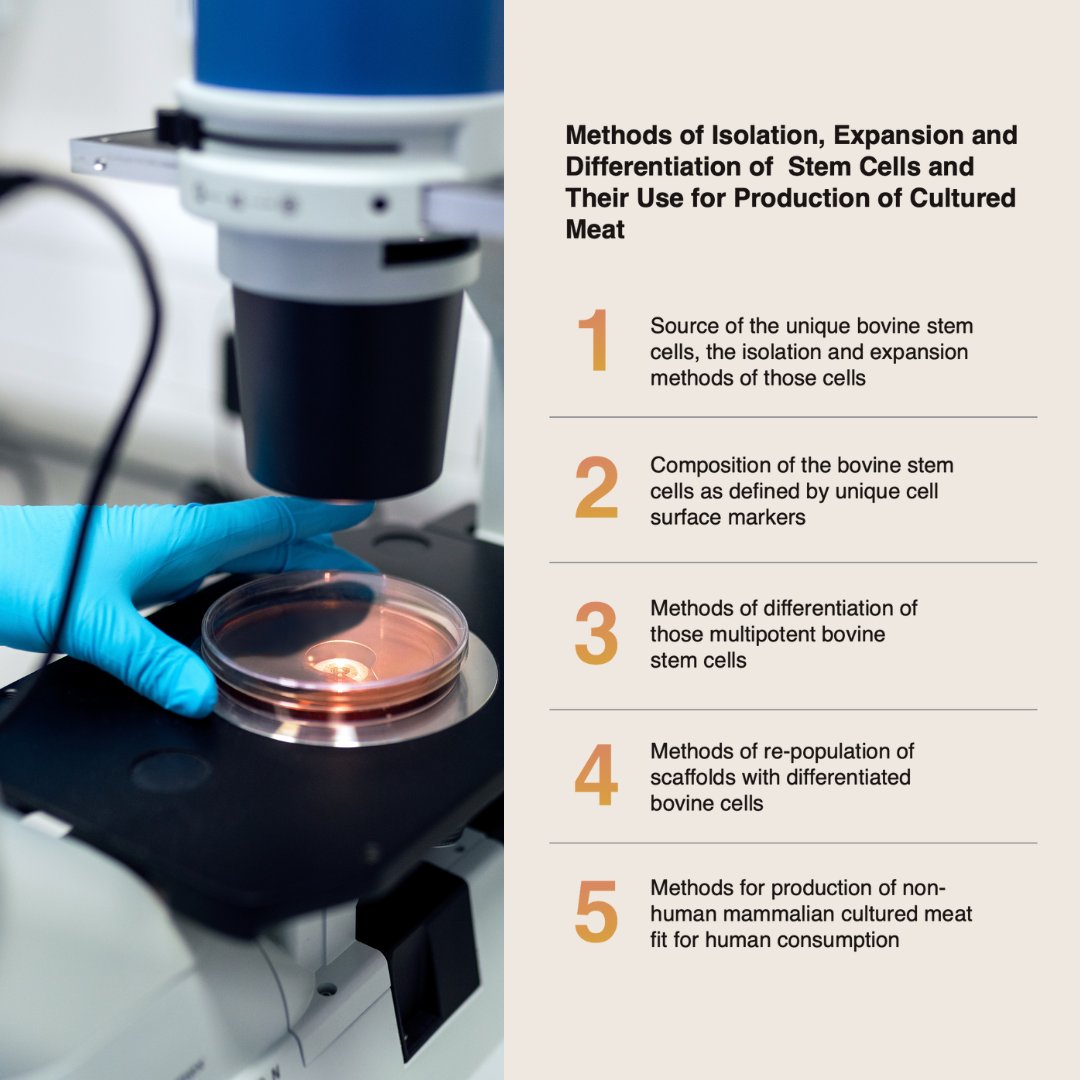 Methods of Isolation, Expansion and Differentiation of Stem Cells and Their Use for Production of Cultured Meat

1 Source of the unique bovine stem cells, the isolation and expansion methods of those cells

2 Composition of the bovine stem cells as defined by unique cell surface markers

3 Methods of differentiation of those multipotent bovine stem cells

4 Methods of re-population of scaffolds with differentiated bovine cells

5 Methods for production of non-human mammalian cultured meat fit for human consumption