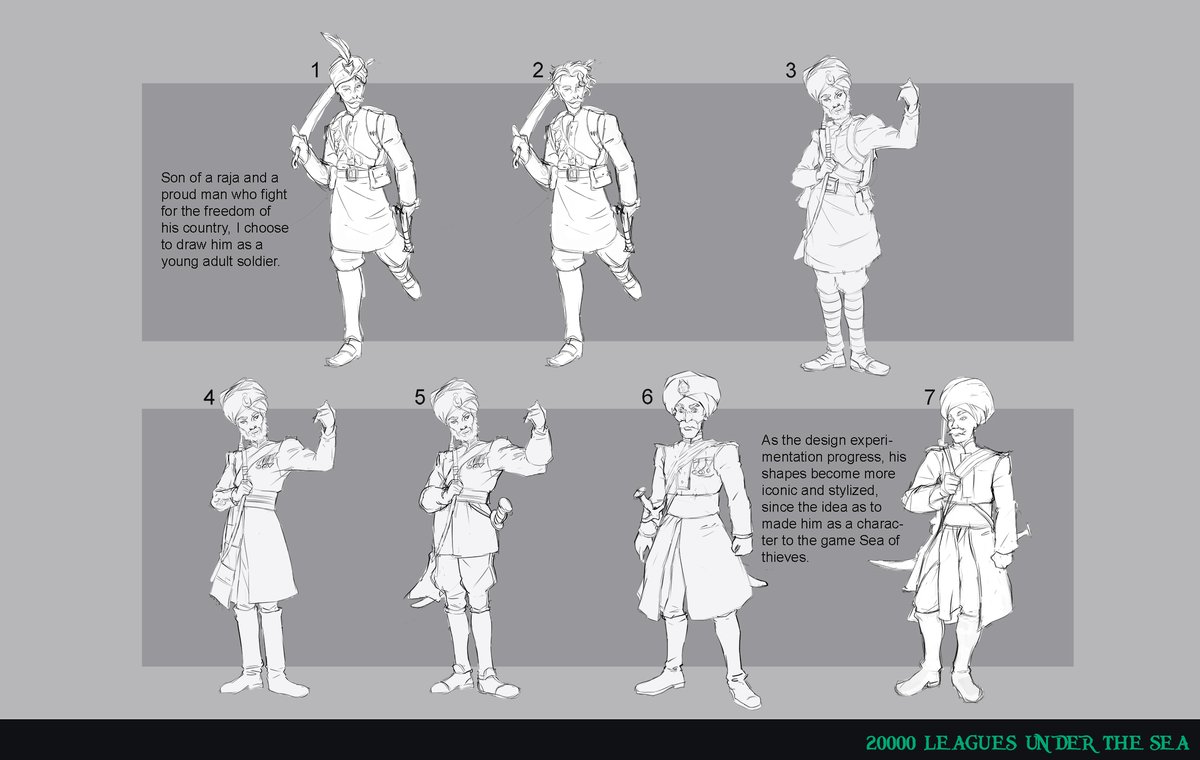 1

2

3

Son of a raja and a proud man who fight for the freedom of his country, I choose to draw him as a young adult soldier.

4

5

6

7

As the design experimentation progress, his shapes become more iconic and stylized, since the idea as to made him as a character to the game Sea of thieves.

20000 LEAGUES UNDER THE SEA