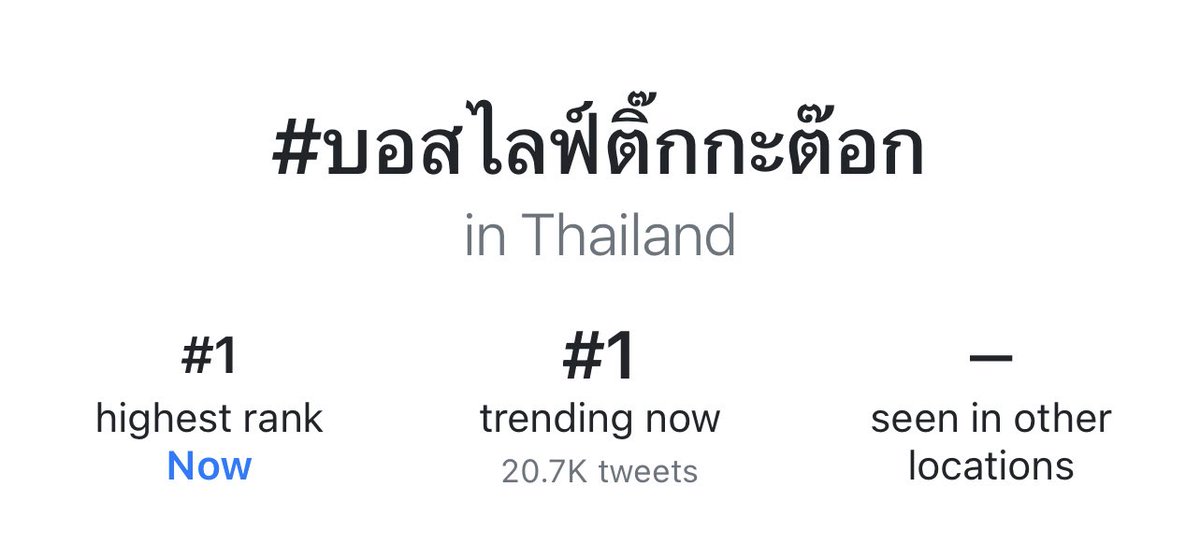 #บอสไลฟ์ติ๊กกะต๊อก
in Thailand

#1
highest rank
Now

#1
trending now
20.7K tweets

—
seen in other locations