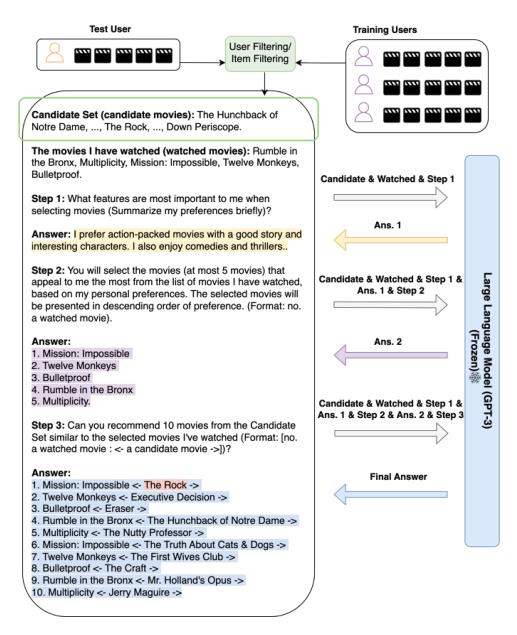 Test User

User Filtering/ Item Filtering

Training Users

**Candidate Set (candidate movies):** The Hunchback of Notre Dame, ..., The Rock, ..., Down Periscope.

**The movies I have watched (watched movies):** Rumble in the Bronx, Multiplicity, Mission: Impossible, Twelve Monkeys, Bulletproof.

**Step 1:** What features are most important to me when selecting movies (Summarize my preferences briefly)?

**Answer:** I prefer action-packed movies with a good story and interesting characters. I also enjoy comedies and thrillers..

**Step 2:** You will select the movies (at most 5 movies) that appeal to me the most from the list of movies I have watched, based on my personal preferences. The selected movies will be presented in descending order of preference. (Format: no. a watched movie).

**Answer:**
1. Mission: Impossible
2. Twelve Monkeys
3. Bulletproof
4. Rumble in the Bronx
5. Multiplicity.

**Step 3:** Can you recommend 10 movies from the Candidate Set similar to the selected movies I've watched (Format: [no. a watched movie : <- a candidate movie ->])?

**Answer:**
1. Mission: Impossible <- The Rock ->
2. Twelve Monkeys <- Executive Decision ->
3. Bulletproof <- Eraser ->
4. Rumble in the Bronx <- The Hunchback of Notre Dame ->
5. Multiplicity <- The Nutty Professor ->
6. Mission: Impossible <- The Truth About Cats & Dogs ->
7. Twelve Monkeys <- The First Wives Club ->
8. Bulletproof <- The Craft ->
9. Rumble in the Bronx <- Mr. Holland's Opus ->
10. Multiplicity <- Jerry Maguire ->

Candidate & Watched & Step 1

Ans. 1

Candidate & Watched & Step 1 & Ans. 1 & Step 2

Ans. 2

Candidate & Watched & Step 1 & Ans. 1 & Step 2 & Ans. 2 & Step 3

Final Answer

Large Language Model (GPT-3) (Frozen)