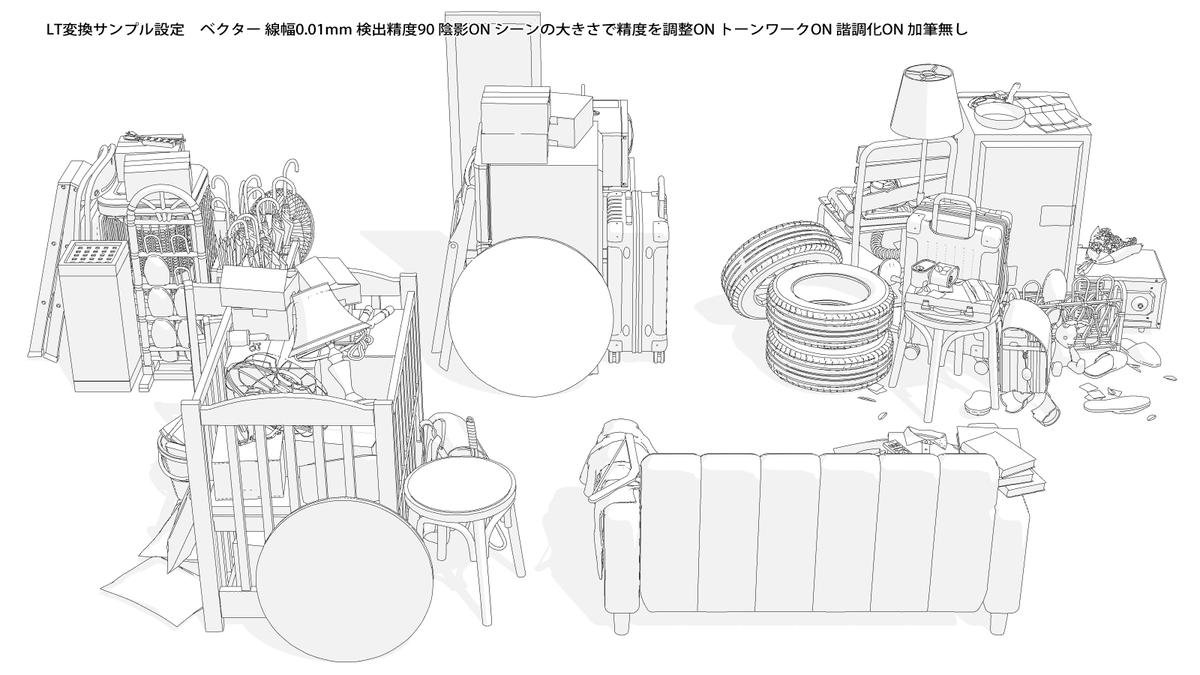 LT変換サンプル設定　ベクター 線幅0.01mm 検出精度90 陰影ON シーンの大きさで精度を調整ON トーンワークON 諧調化ON 加筆無し