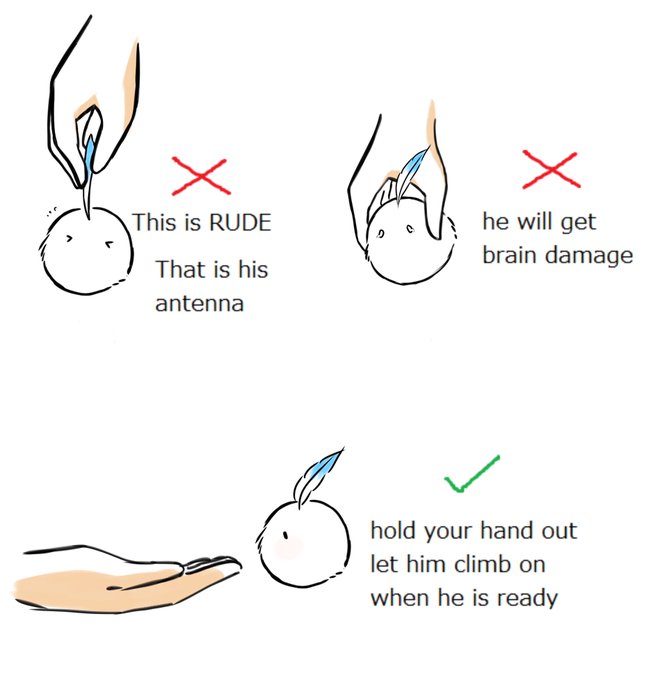 This is RUDE

That is his antenna

he will get brain damage

hold your hand out
let him climb on
when he is ready