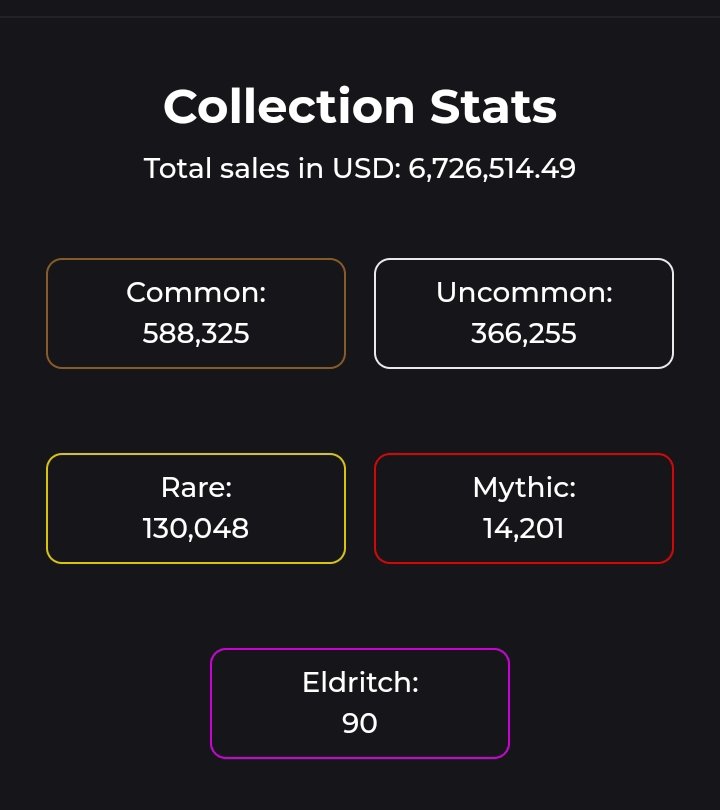 Collection Stats

Total sales in USD: 6,726,514.49

Common:
588,325

Uncommon:
366,255

Rare:
130,048

Mythic:
14,201

Eldritch:
90