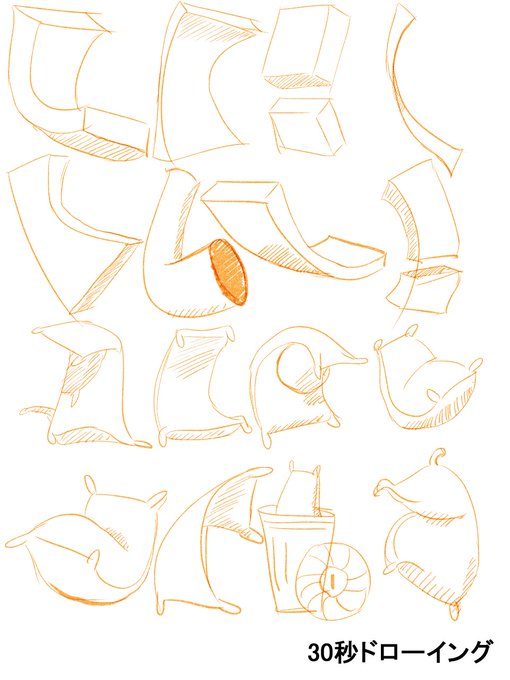 30秒ドローイング