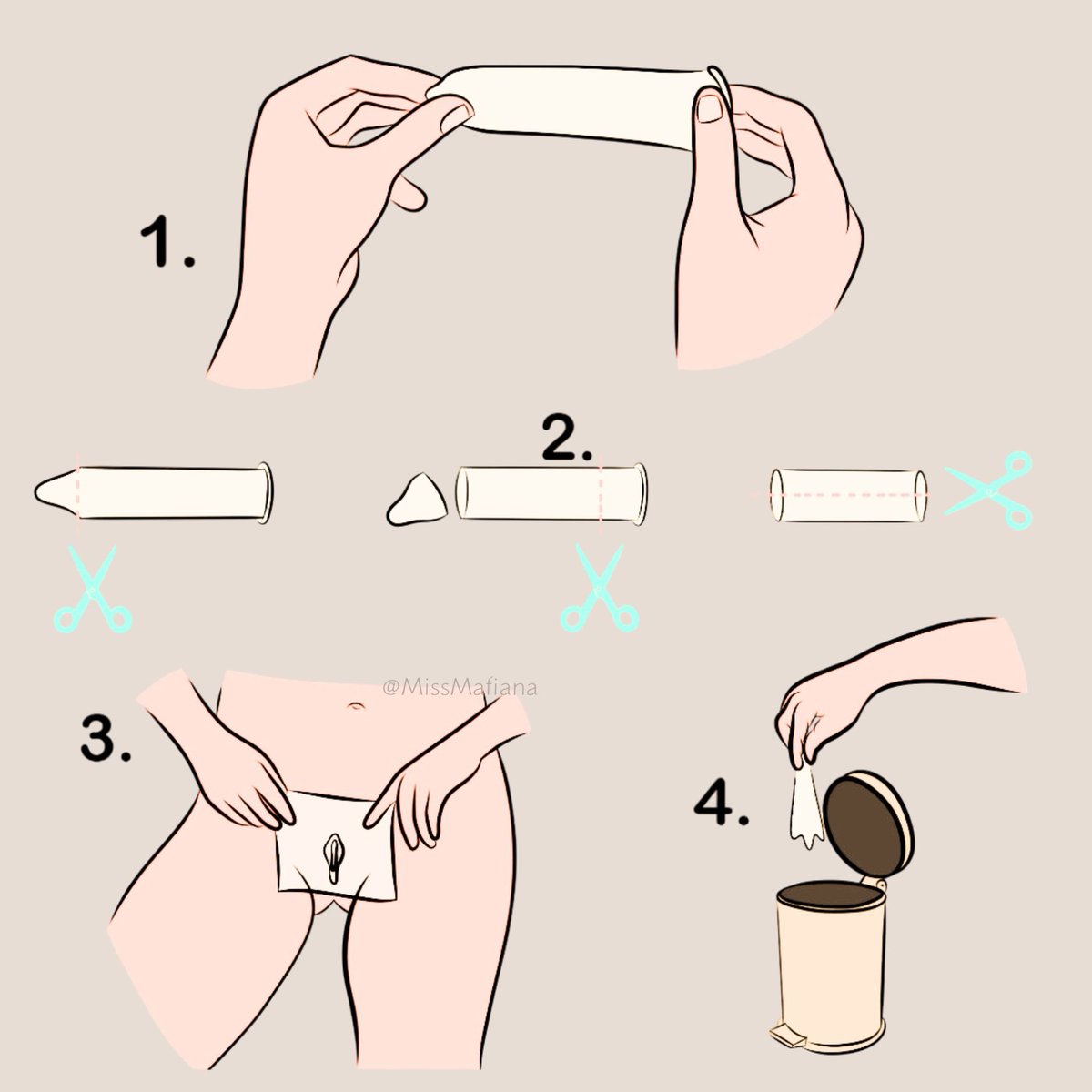 1.

2.

@MissMafiana

3.

4.