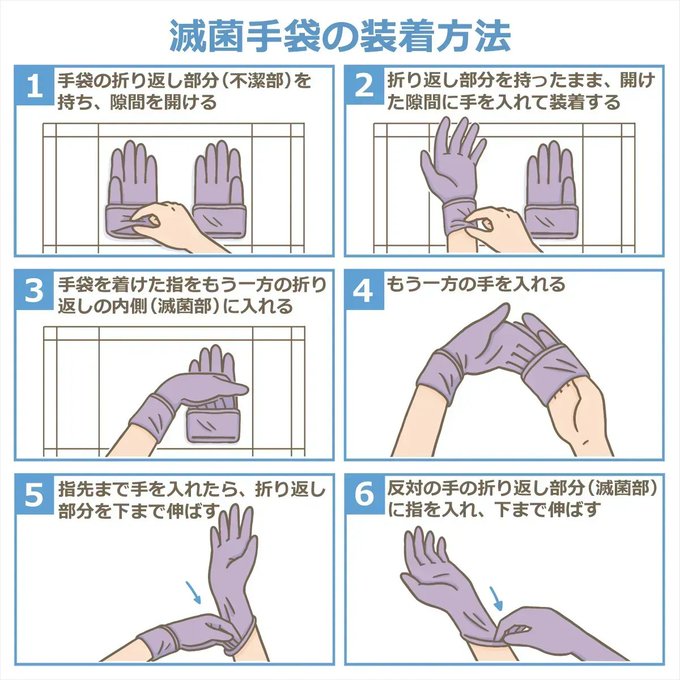 滅菌手袋の装着方法

1 手袋の折り返し部分（不潔部）を持ち、隙間を開ける

2 折り返し部分を持ったまま、開けた隙間に手を入れて装着する

3 手袋を着けた指をもう一方の折り返しの内側（滅菌部）に入れる

4 もう一方の手を入れる

5 指先まで手を入れたら、折り返し部分を下まで伸ばす

6 反対の手の折り返し部分（滅菌部）に指を入れ、下まで伸ばす