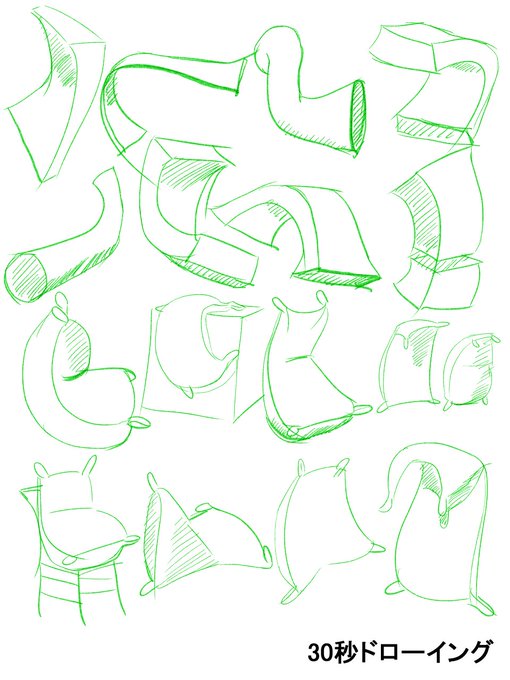 30秒ドローイング