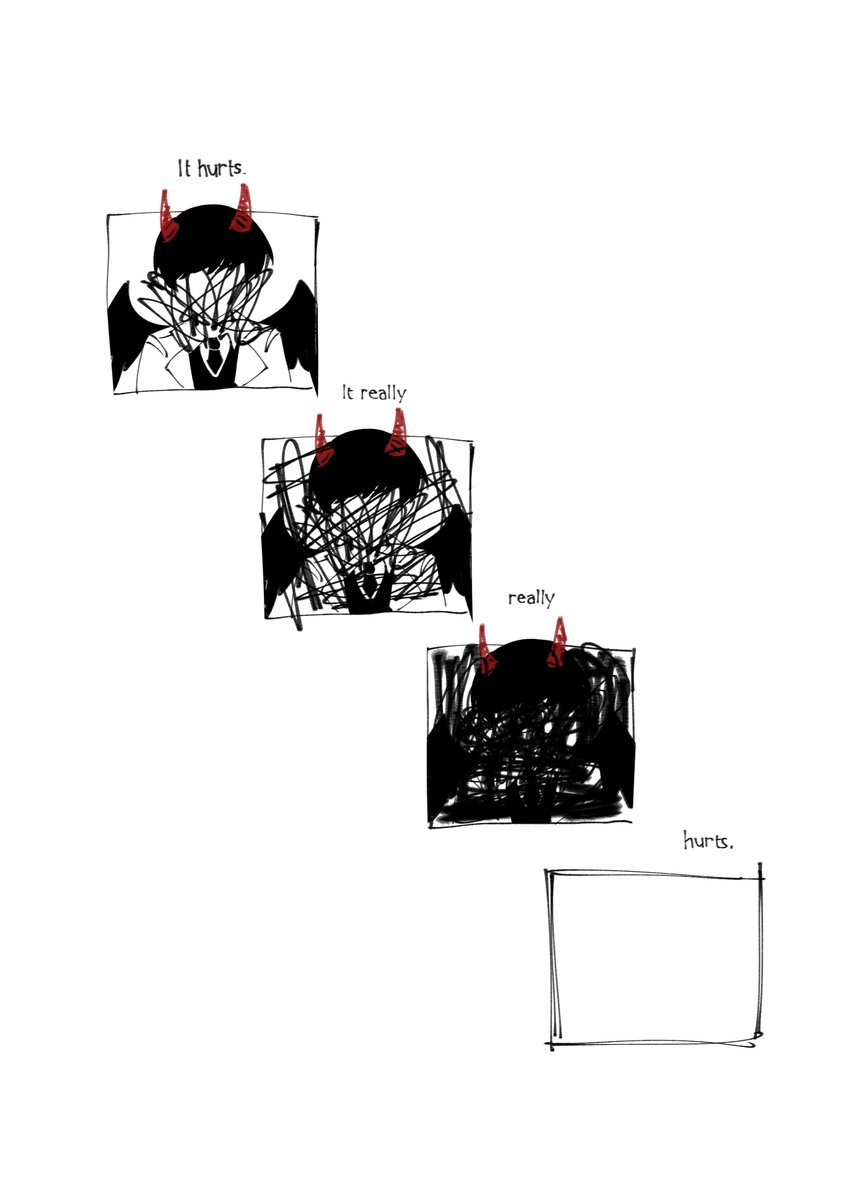 It hurts.

It really

really

hurts.