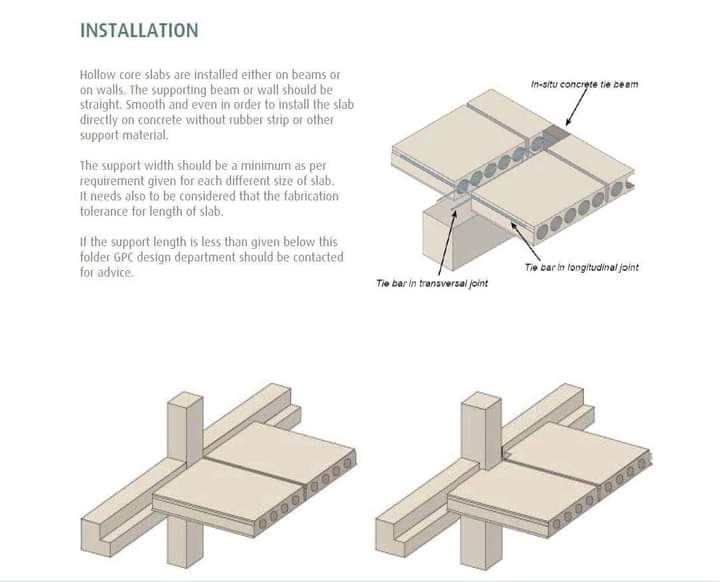 INSTALLATION

Hollow core slabs are installed either on beams or on walls. The supporting beam or wall should be straight. Smooth and even in order to install the slab directly on concrete without rubber strip or other support material.

The support width should be a minimum as per requirement given for each different size of slab. It needs also to be considered that the fabrication tolerance for length of slab.

If the support length is less than given below this folder GPC design department should be contacted for advice.

In-situ concrete tie beam

Tie bar in longitudinal joint

Tie bar in transversal joint