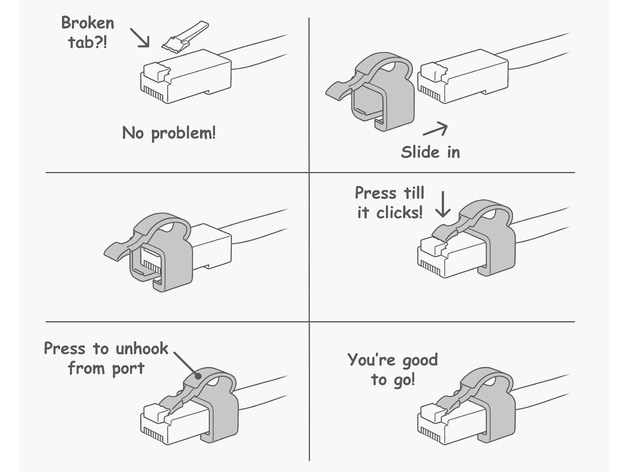 Broken tab?!

No problem!

Slide in

Press till it clicks!

Press to unhook from port

You're good to go!