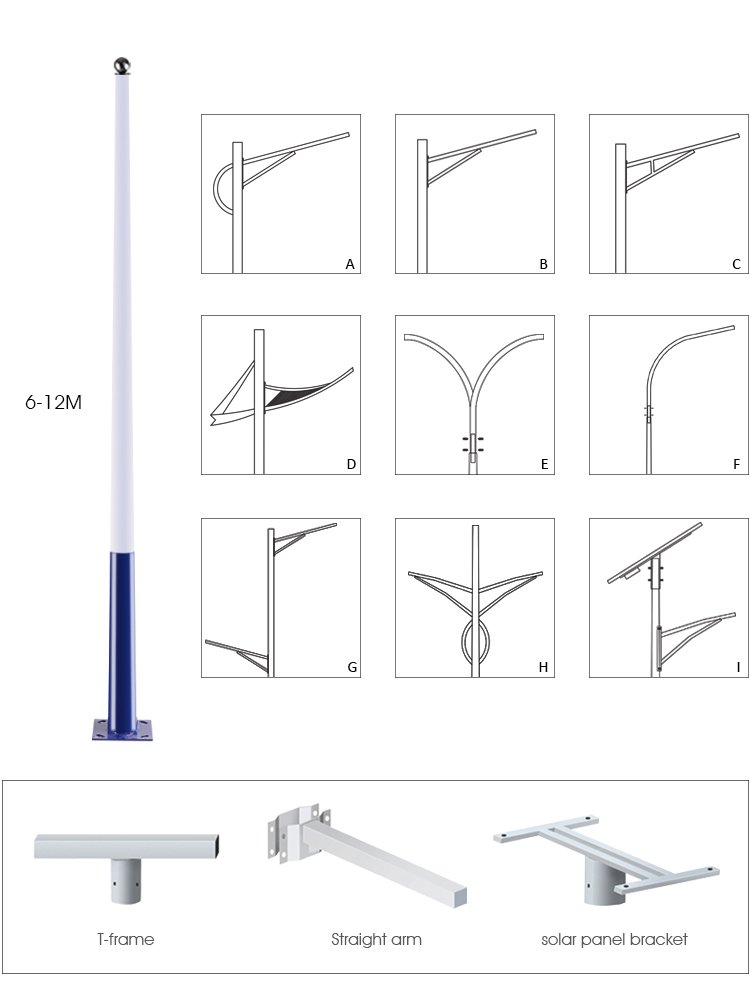 6-12M

A

B

C

D

E

F

G

H

I

T-frame

Straight arm

solar panel bracket