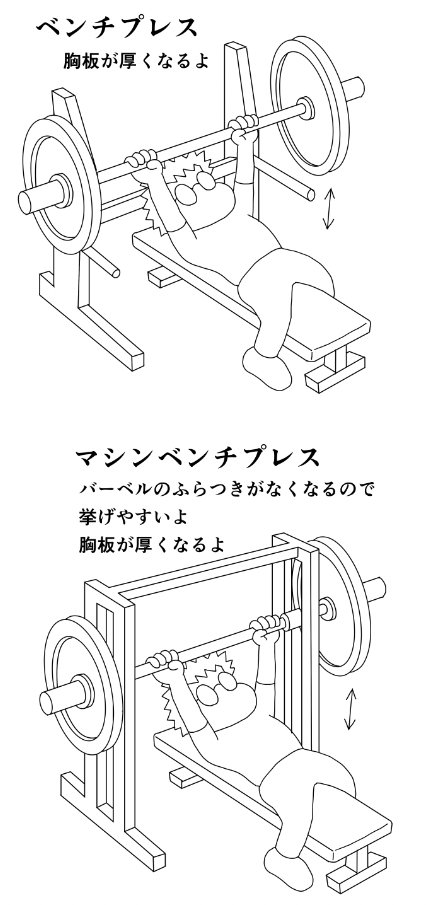 ベンチプレス
胸板が厚くなるよ

マシンベンチプレス
バーベルのふらつきがなくなるので
挙げやすいよ
胸板が厚くなるよ