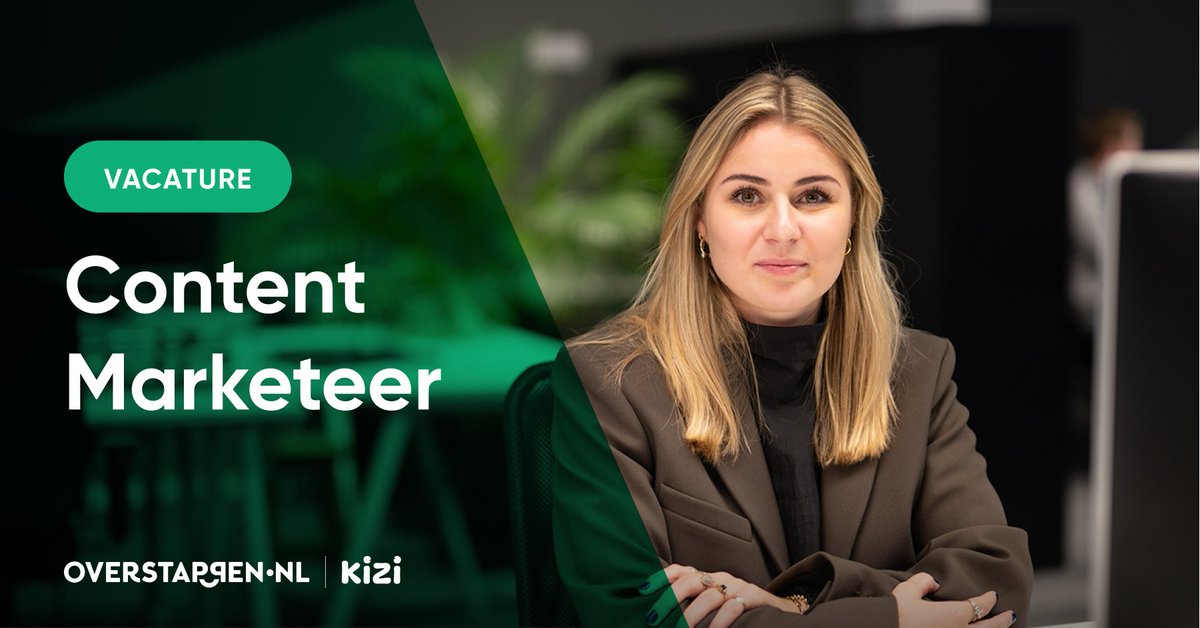 VACATURE

Content Marketeer

OVERSTAPPEN·NL | kizi