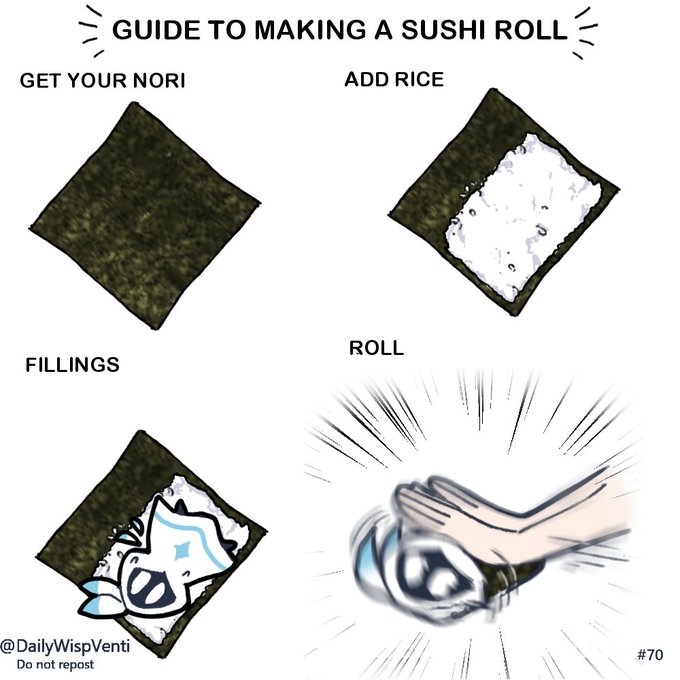 GUIDE TO MAKING A SUSHI ROLL

GET YOUR NORI

ADD RICE

FILLINGS

ROLL

@DailyWispVenti
Do not repost

#70