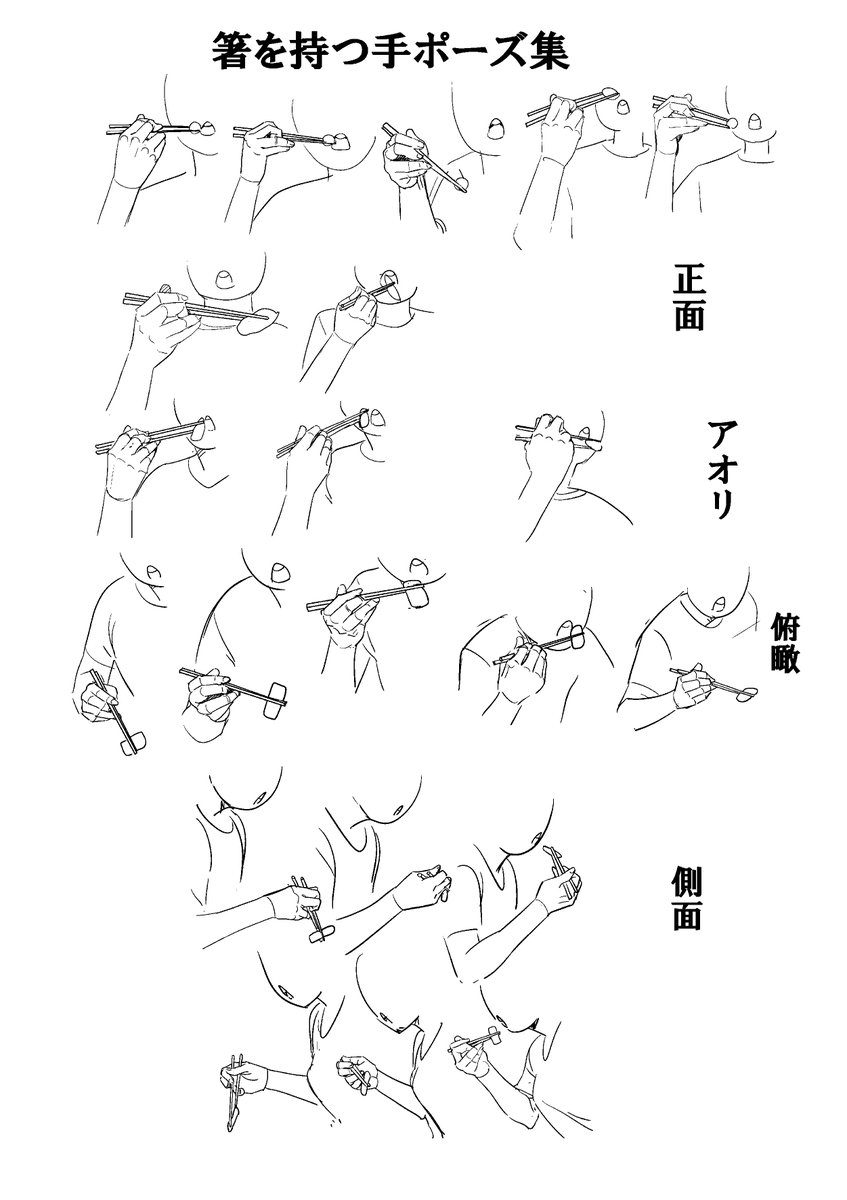 箸を持つ手ポーズ集

正面

アオリ

俯瞰

側面