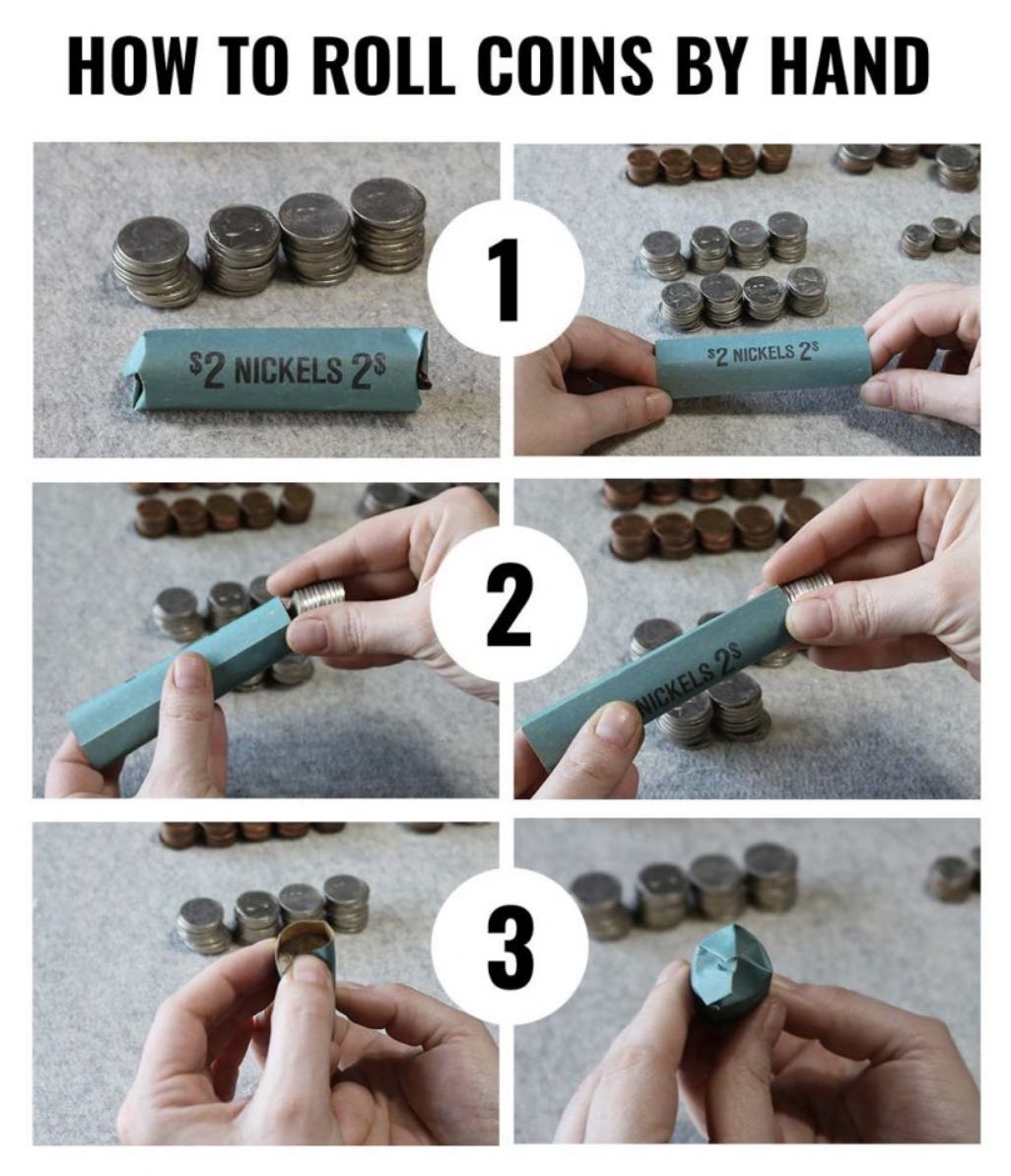 HOW TO ROLL COINS BY HAND

$2 NICKELS 2$

1

$2 NICKELS 2$

2

NICKELS 2$

3