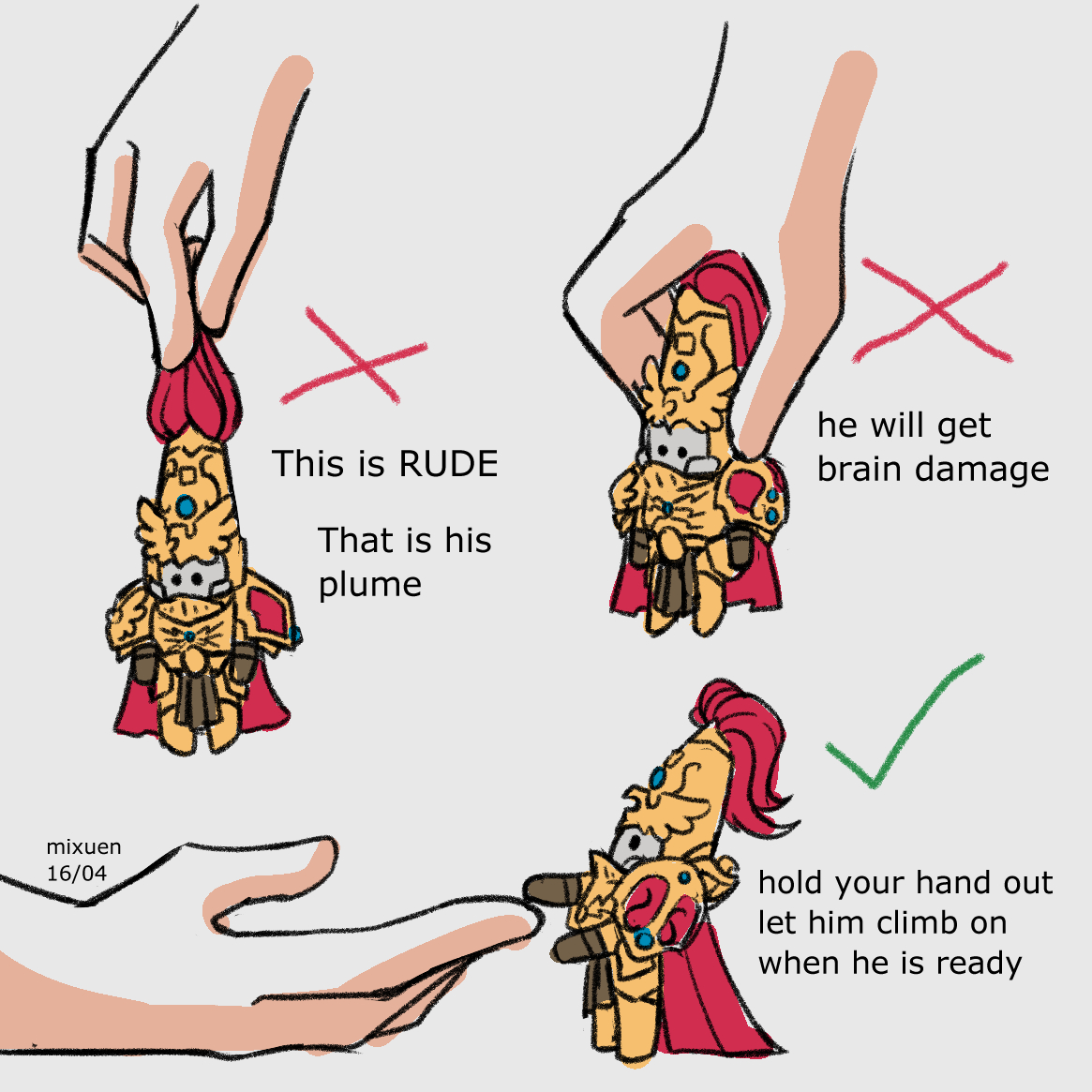 This is RUDE

That is his plume

he will get brain damage

mixuen
16/04

hold your hand out
let him climb on
when he is ready