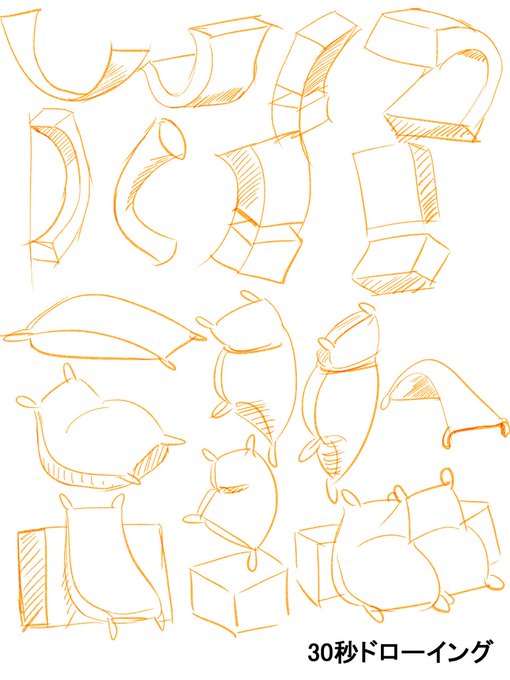 30秒ドローイング