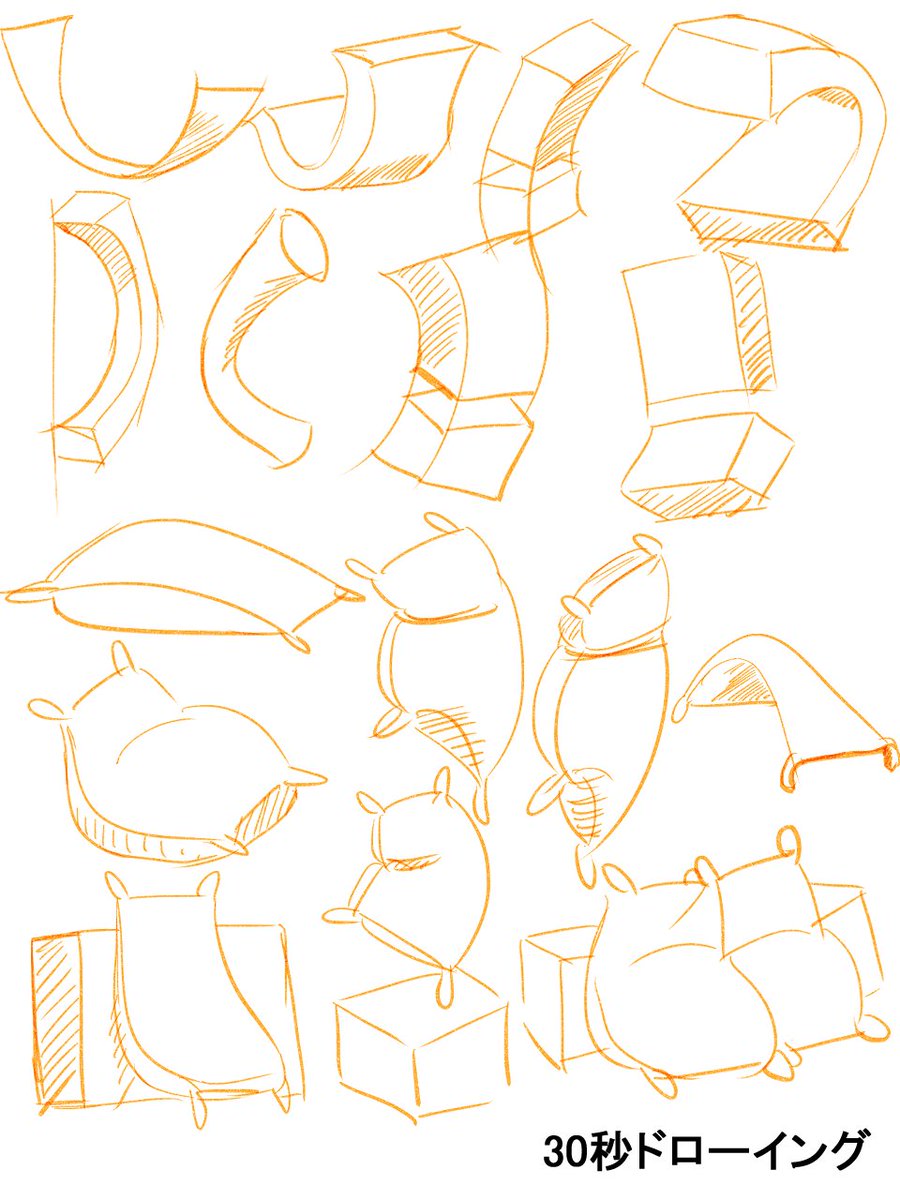 30秒ドローイング