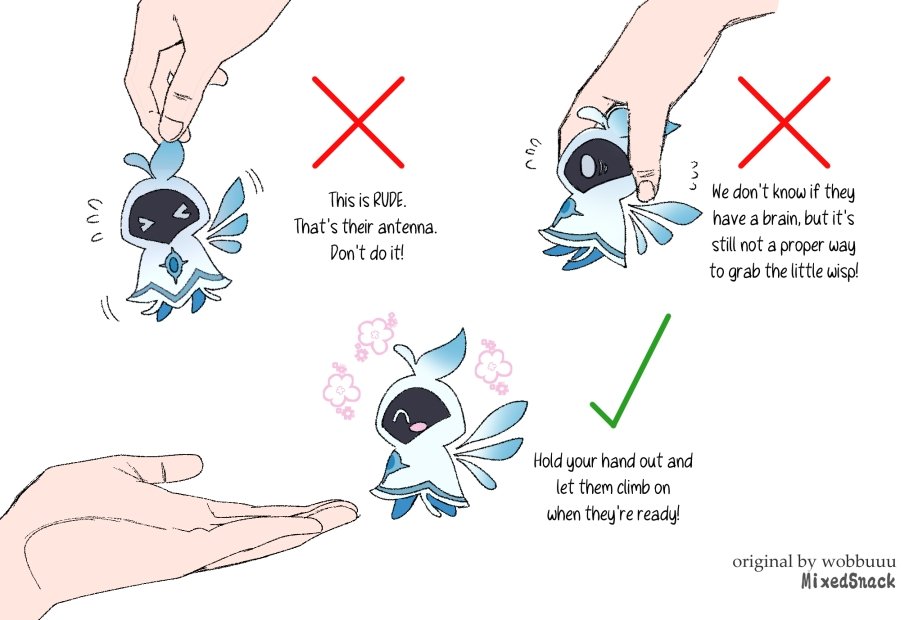 This is RUDE.
That's their antenna.
Don't do it!

We don't know if they have a brain, but it's still not a proper way to grab the little wisp!

Hold your hand out and let them climb on when they're ready!

original by wobbuuu
MixedSnack