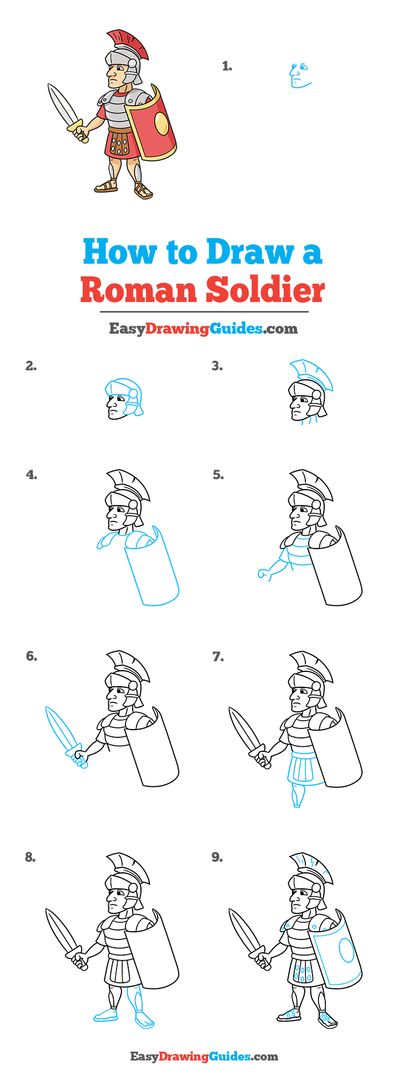 1.

How to Draw a
Roman Soldier

EasyDrawingGuides.com

2.

3.

4.

5.

6.

7.

8.

9.

EasyDrawingGuides.com