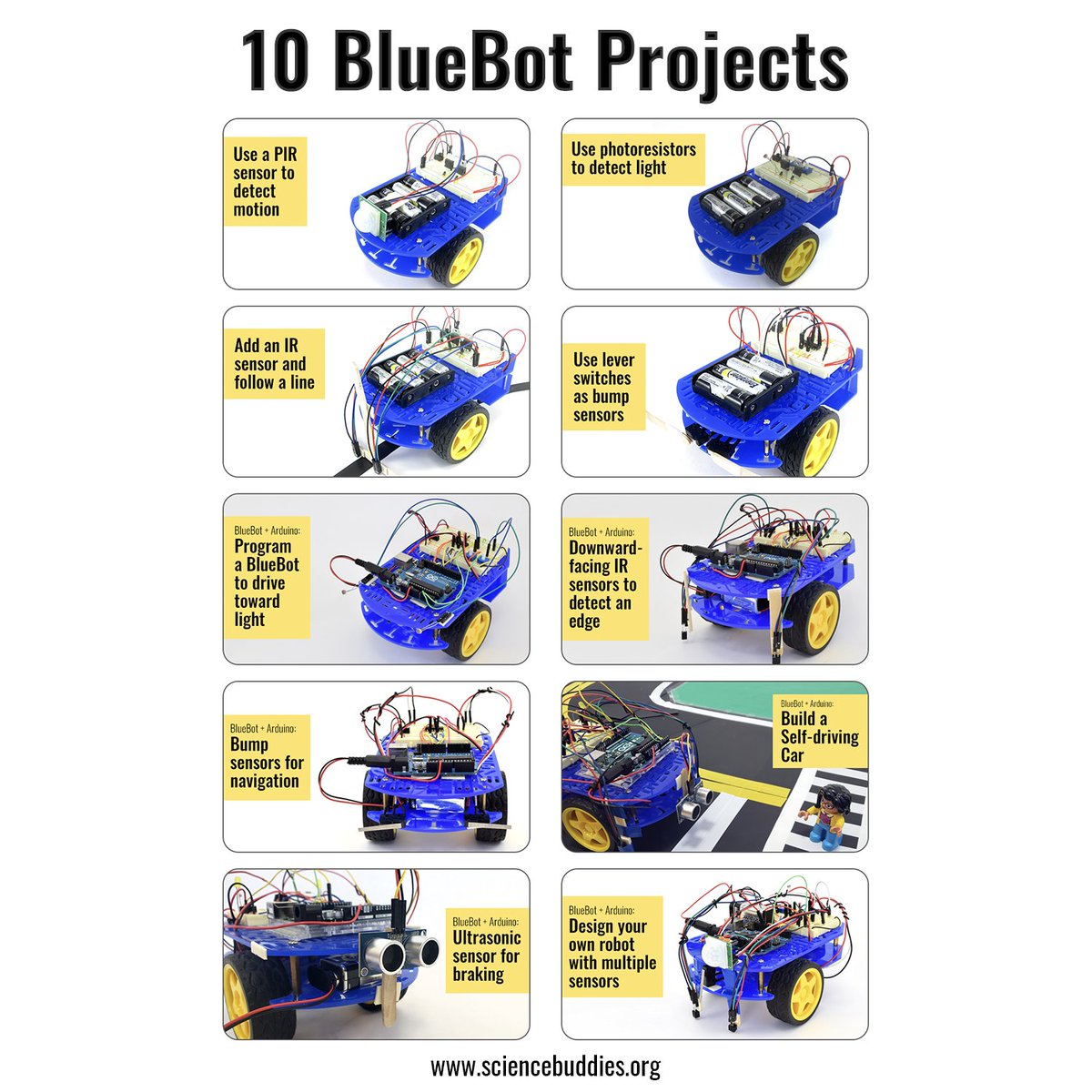 10 BlueBot Projects

Use a PIR sensor to detect motion

Use photoresistors to detect light

Add an IR sensor and follow a line

Use lever switches as bump sensors

BlueBot + Arduino:
Program a BlueBot to drive toward light

BlueBot + Arduino:
Downward-facing IR sensors to detect an edge

BlueBot + Arduino:
Bump sensors for navigation

BlueBot + Arduino:
Build a Self-driving Car

BlueBot + Arduino:
Ultrasonic sensor for braking

BlueBot + Arduino:
Design your own robot with multiple sensors

www.sciencebuddies.org