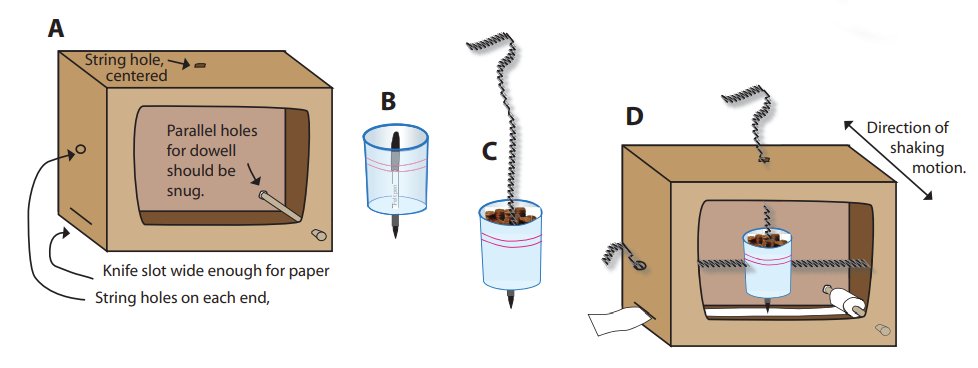 A

String hole, centered

Parallel holes for dowell should be snug.

Knife slot wide enough for paper

String holes on each end,

B

C

D

Direction of shaking motion.