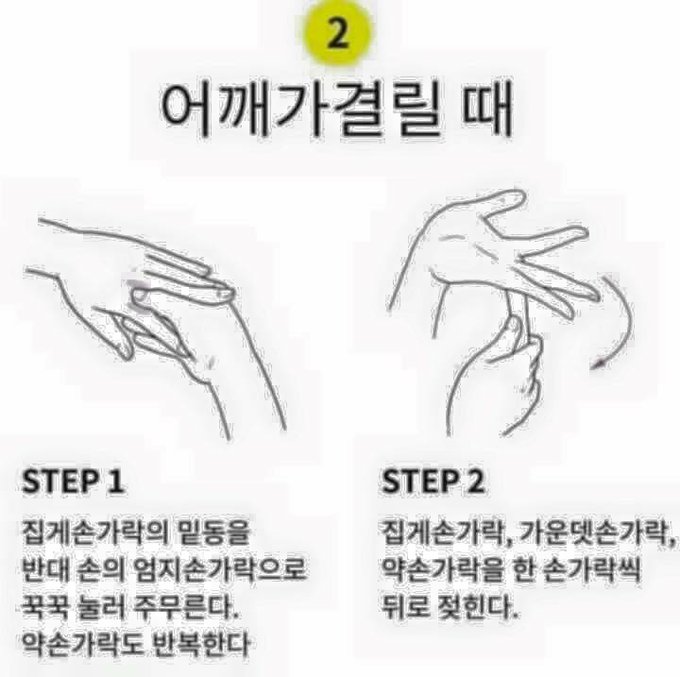 2

어깨가결릴 때

STEP 1

집게손가락의 밑동을 반대 손의 엄지손가락으로 꾹꾹 눌러 주무른다. 약손가락도 반복한다

STEP 2

집게손가락, 가운뎃손가락, 약손가락을 한 손가락씩 뒤로 젖힌다.