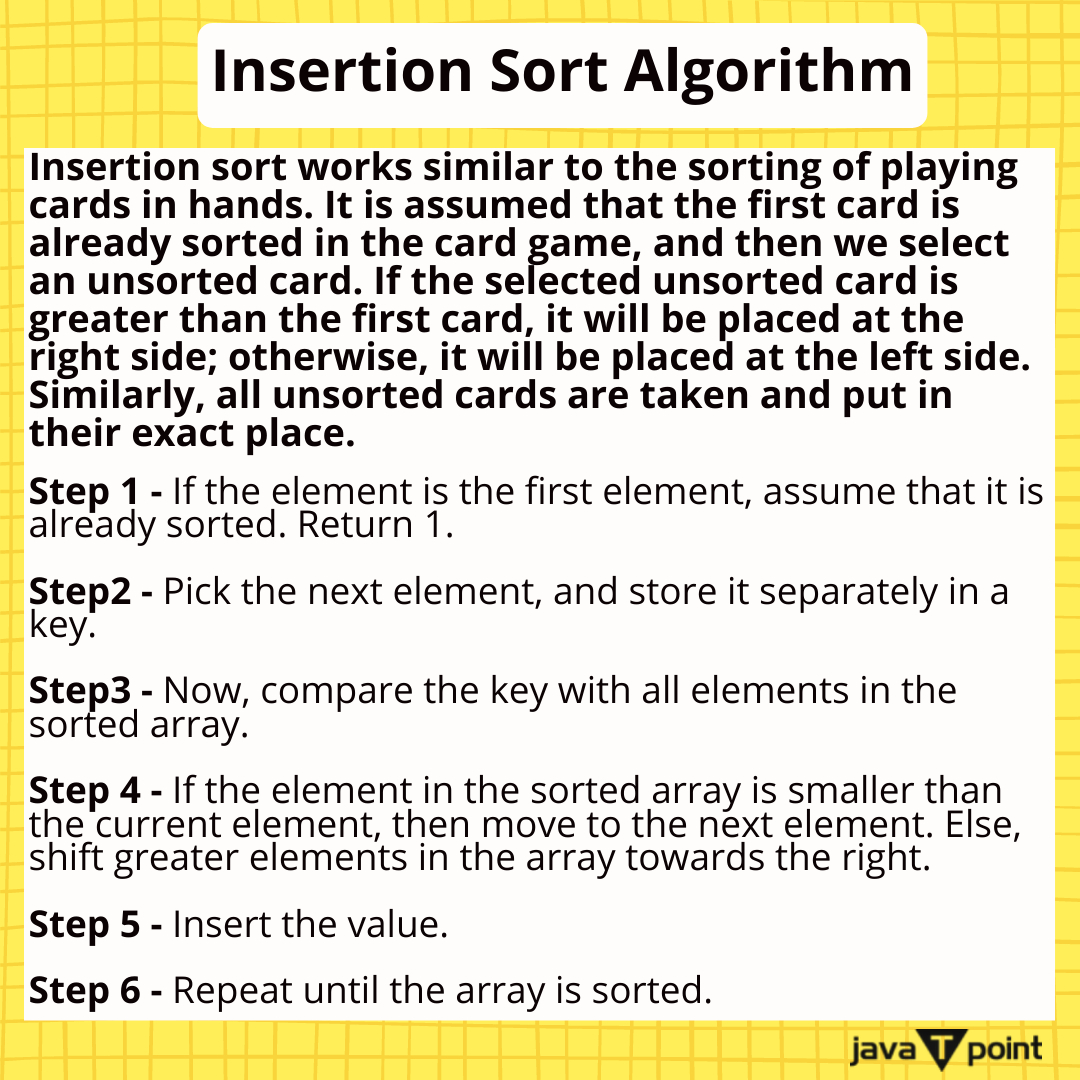 Insertion Sort Algorithm

Insertion sort works similar to the sorting of playing cards in hands. It is assumed that the first card is already sorted in the card game, and then we select an unsorted card. If the selected unsorted card is greater than the first card, it will be placed at the right side; otherwise, it will be placed at the left side. Similarly, all unsorted cards are taken and put in their exact place.

Step 1 - If the element is the first element, assume that it is already sorted. Return 1.

Step2 - Pick the next element, and store it separately in a key.

Step3 - Now, compare the key with all elements in the sorted array.

Step 4 - If the element in the sorted array is smaller than the current element, then move to the next element. Else, shift greater elements in the array towards the right.

Step 5 - Insert the value.

Step 6 - Repeat until the array is sorted.

java T point