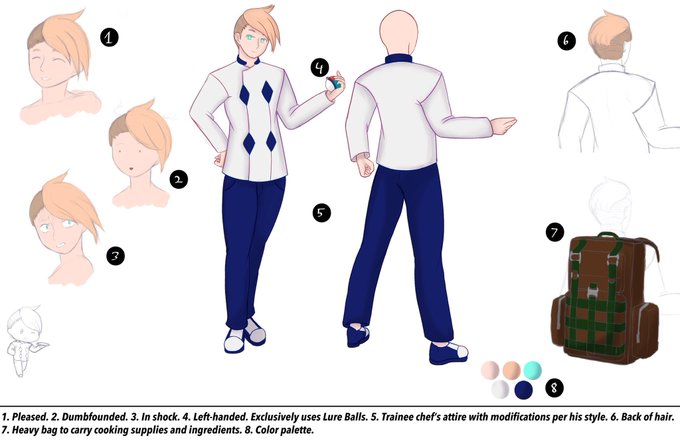 1

2

3

4

5

6

7

8

1. Pleased. 2. Dumbfounded. 3. In shock. 4. Left-handed. Exclusively uses Lure Balls. 5. Trainee chef's attire with modifications per his style. 6. Back of hair. 7. Heavy bag to carry cooking supplies and ingredients. 8. Color palette.