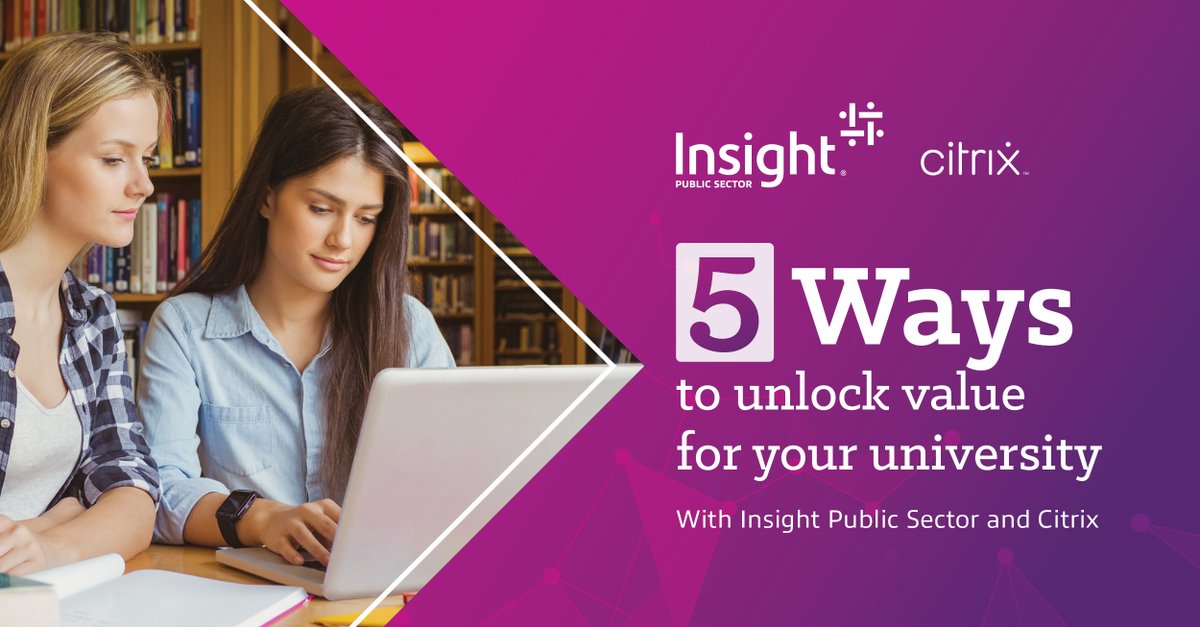 Insight
PUBLIC SECTOR

citrix

5 Ways
to unlock value for your university

With Insight Public Sector and Citrix