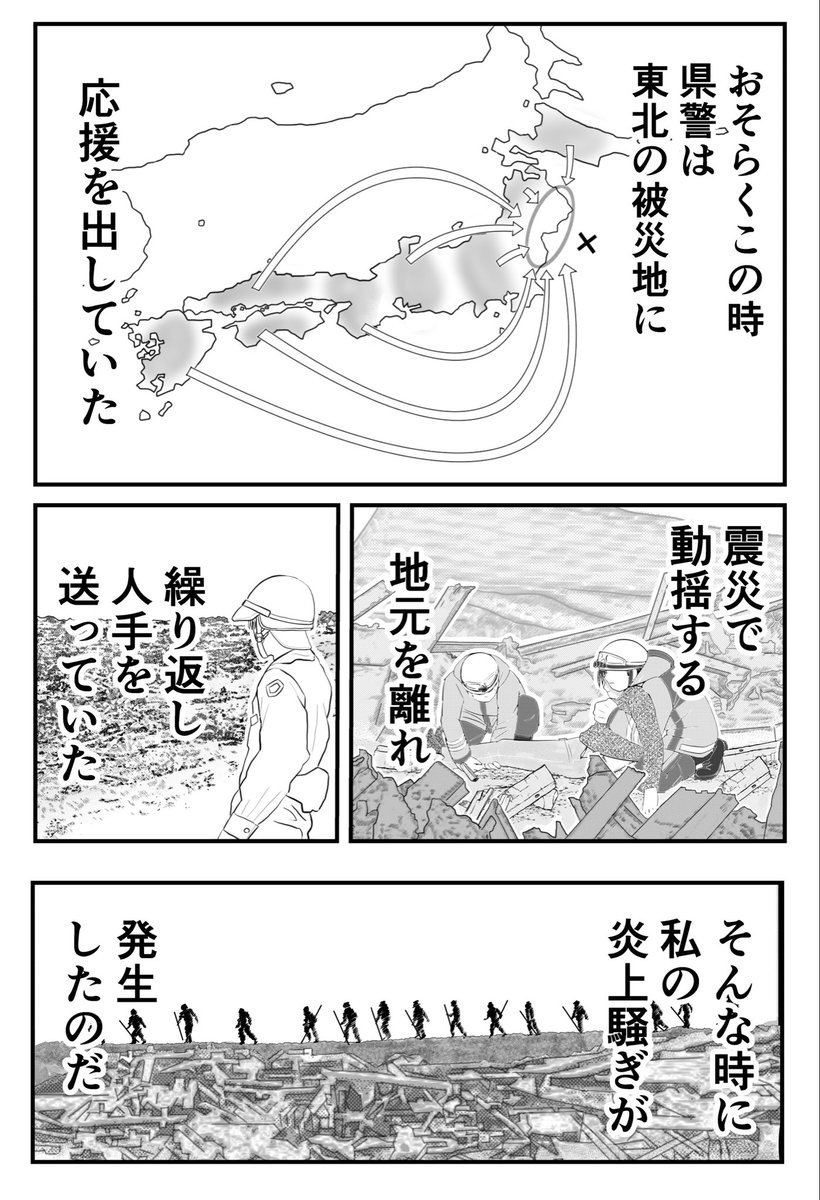 おそらくこの時
県警は
東北の被災地に
応援を出していた

震災で
動揺する
地元を離れ

繰り返し
人手を
送っていた

そんな時に
私の
炎上騒ぎが
発生
したのだ