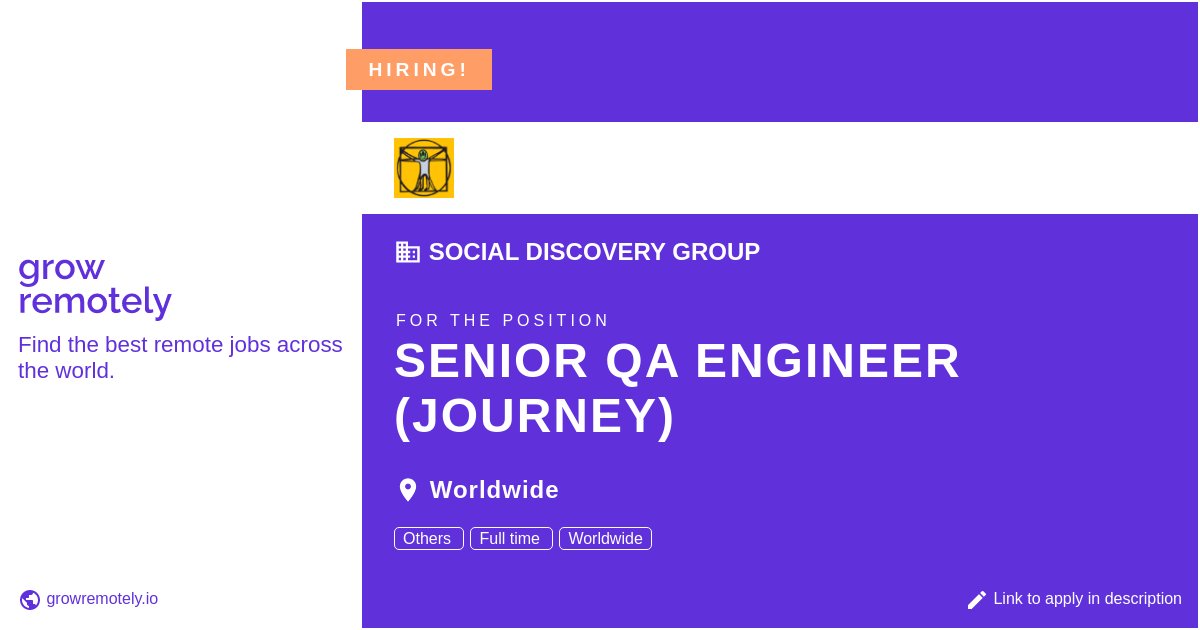 grow
remotely

Find the best remote jobs across the world.

growremotely.io

HIRING!

SOCIAL DISCOVERY GROUP

FOR THE POSITION

SENIOR QA ENGINEER (JOURNEY)

Worldwide

Others Full time Worldwide

Link to apply in description