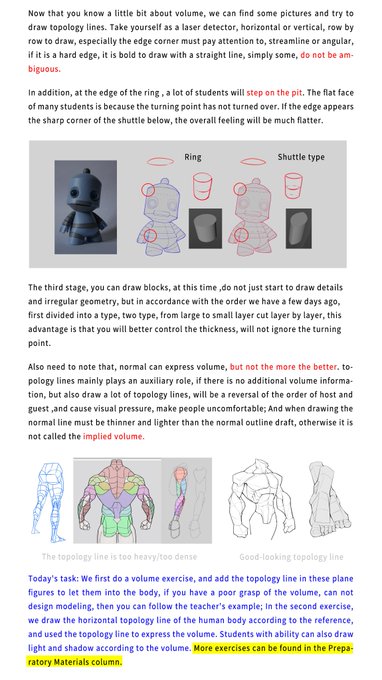 Now that you know a little bit about volume, we can find some pictures and try to draw topology lines. Take yourself as a laser detector, horizontal or vertical, row by row to draw, especially the edge corner must pay attention to, streamline or angular, if it is a hard edge, it is bold to draw with a straight line, simply some, do not be ambiguous.

In addition, at the edge of the ring , a lot of students will step on the pit. The flat face of many students is because the turning point has not turned over. If the edge appears the sharp corner of the shuttle below, the overall feeling will be much flatter.

Ring

Shuttle type

The third stage, you can draw blocks, at this time ,do not just start to draw details and irregular geometry, but in accordance with the order we have a few days ago, first divided into a type, two type, from large to small layer cut layer by layer, this advantage is that you will better control the thickness, will not ignore the turning point.

Also need to note that, normal can express volume, but not the more the better. topology lines mainly plays an auxiliary role, if there is no additional volume information, but also draw a lot of topology lines, will be a reversal of the order of host and guest ,and cause visual pressure, make people uncomfortable; And when drawing the normal line must be thinner and lighter than the normal outline draft, otherwise it is not called the implied volume.

The topology line is too heavy/too dense

Good-looking topology line

Today's task: We first do a volume exercise, and add the topology line in these plane figures to let them into the body, if you have a poor grasp of the volume, can not design modeling, then you can follow the teacher's example; In the second exercise, we draw the horizontal topology line of the human body according to the reference, and used the topology line to express the volume. Students with ability can also draw light and shadow according to the volume. More exercises can be found in the Preparatory Materials column.