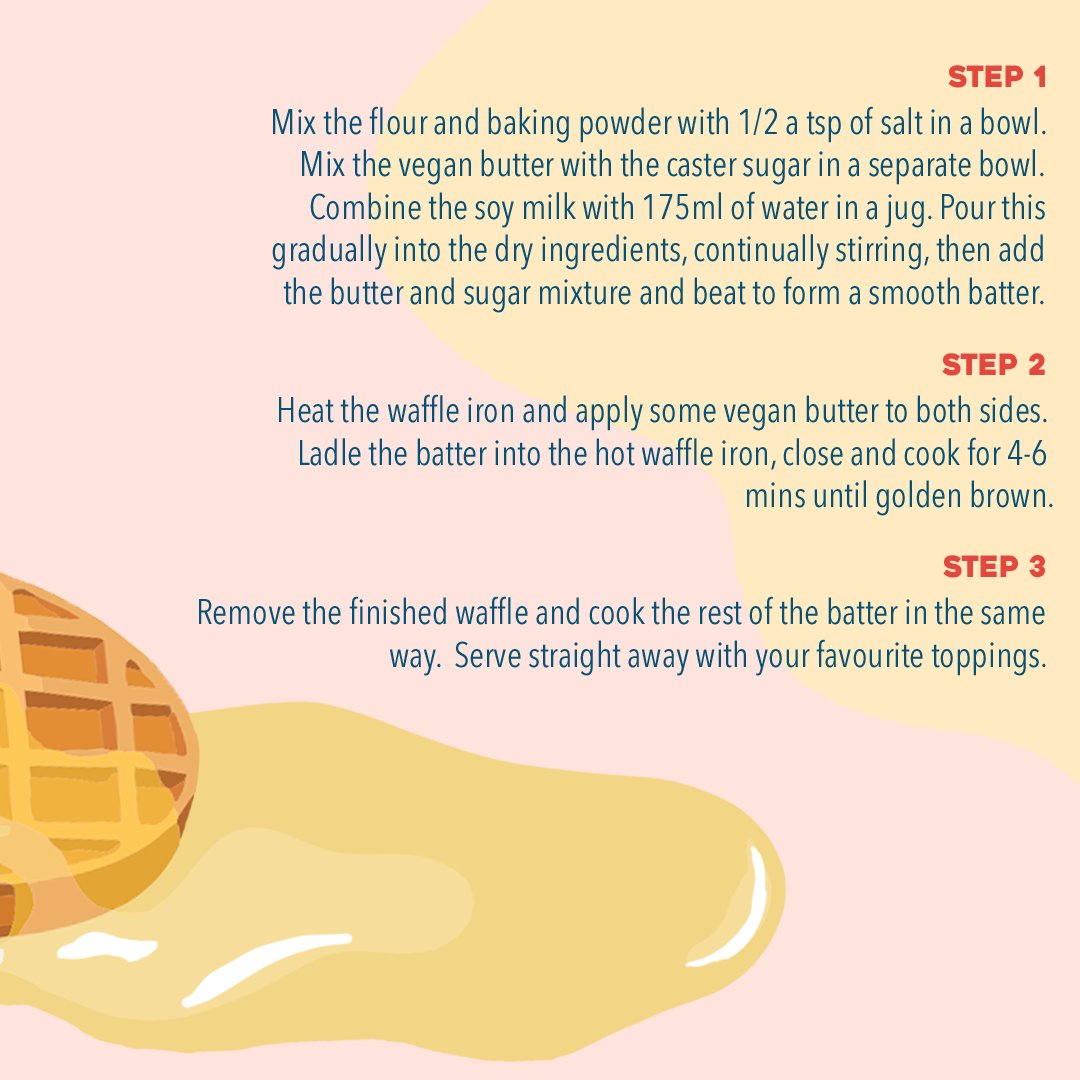 STEP 1
Mix the flour and baking powder with 1/2 a tsp of salt in a bowl. Mix the vegan butter with the caster sugar in a separate bowl. Combine the soy milk with 175ml of water in a jug. Pour this gradually into the dry ingredients, continually stirring, then add the butter and sugar mixture and beat to form a smooth batter.

STEP 2
Heat the waffle iron and apply some vegan butter to both sides. Ladle the batter into the hot waffle iron, close and cook for 4-6 mins until golden brown.

STEP 3
Remove the finished waffle and cook the rest of the batter in the same way.  Serve straight away with your favourite toppings.