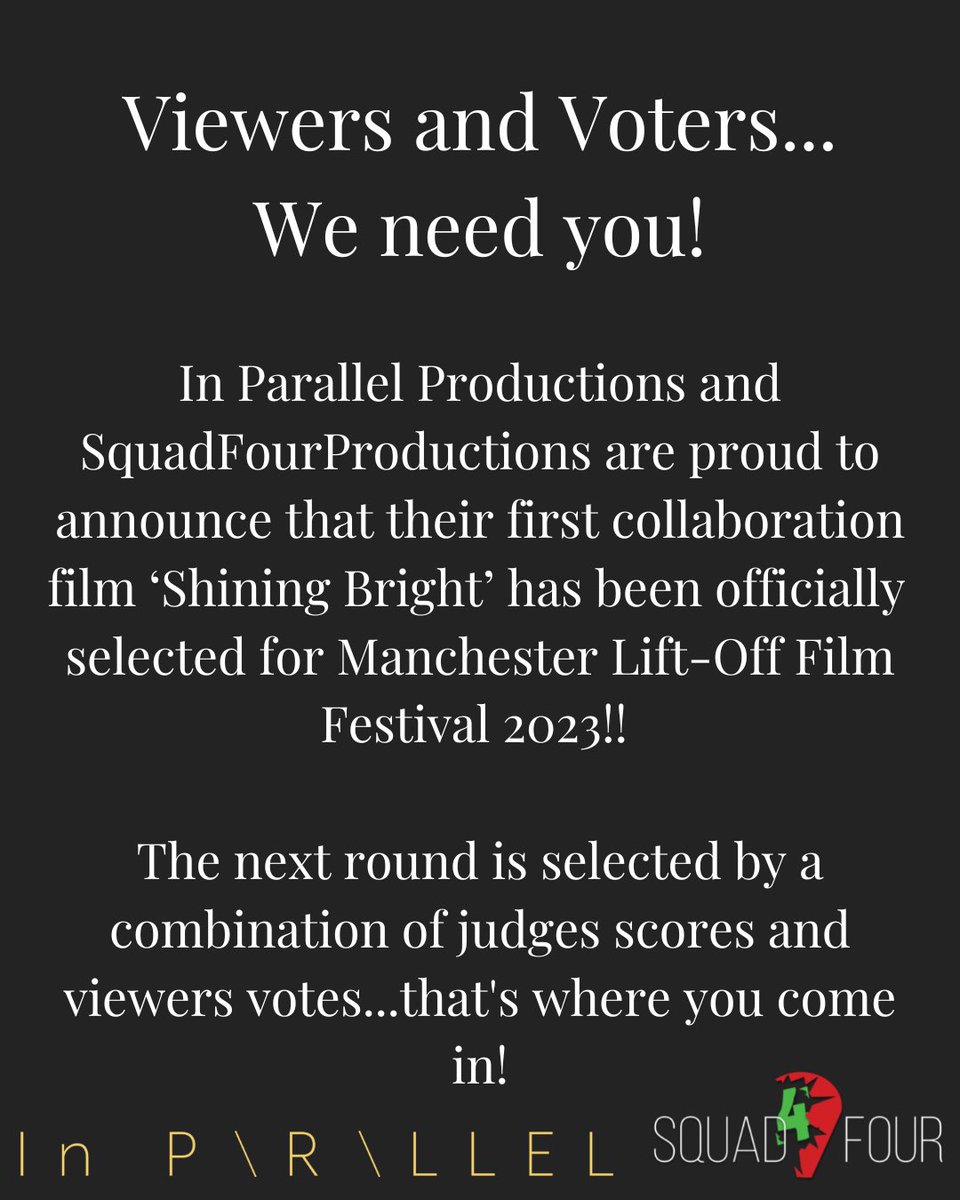 Viewers and Voters...
We need you!

In Parallel Productions and SquadFourProductions are proud to announce that their first collaboration film 'Shining Bright' has been officially selected for Manchester Lift-Off Film Festival 2023!!

The next round is selected by a combination of judges scores and viewers votes...that's where you come in!

In P\R\LLEL

SQUAD 4 FOUR