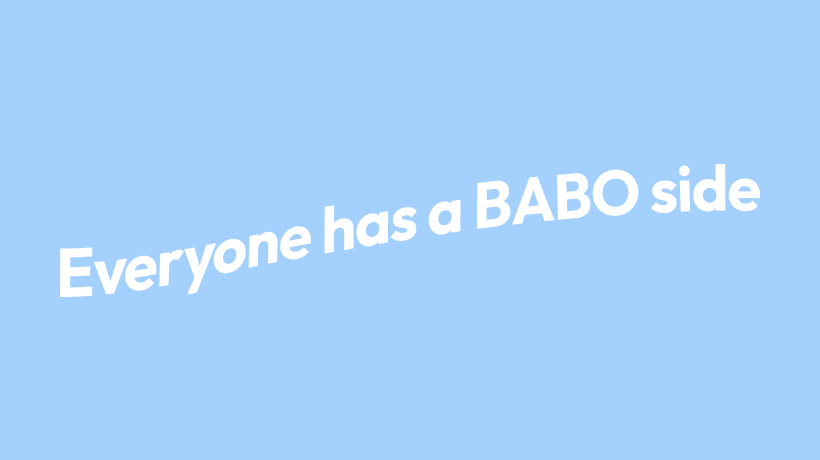 Everyone has a BABO side